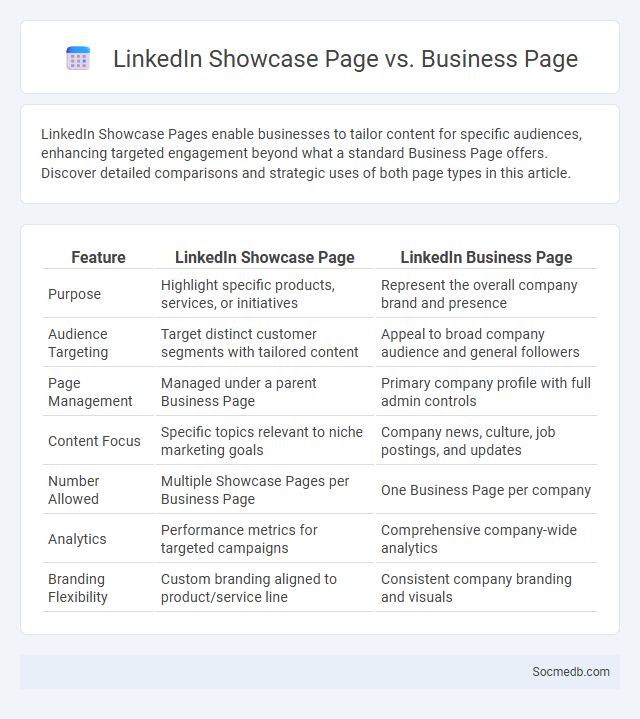 LinkedIn Showcase Page vs. Business Page

LinkedIn Showcase Pages enable businesses to tailor content for specific audiences, enhancing targeted engagement beyond what a standard Business Page offers. Discover detailed comparisons and strategic uses of both page types in this article.

| Feature | LinkedIn Showcase Page | LinkedIn Business Page |
|---|---|---|
| Purpose | Highlight specific products, services, or initiatives | Represent the overall company brand and presence |
| Audience Targeting | Target distinct customer segments with tailored content | Appeal to broad company audience and general followers |
| Page Management | Managed under a parent Business Page | Primary company profile with full admin controls |
| Content Focus | Specific topics relevant to niche marketing goals | Company news, culture, job postings, and updates |
| Number Allowed | Multiple Showcase Pages per Business Page | One Business Page per company |
| Analytics | Performance metrics for targeted campaigns | Comprehensive company-wide analytics |
| Branding Flexibility | Custom branding aligned to product/service line | Consistent company branding and visuals |

Socmedb.com