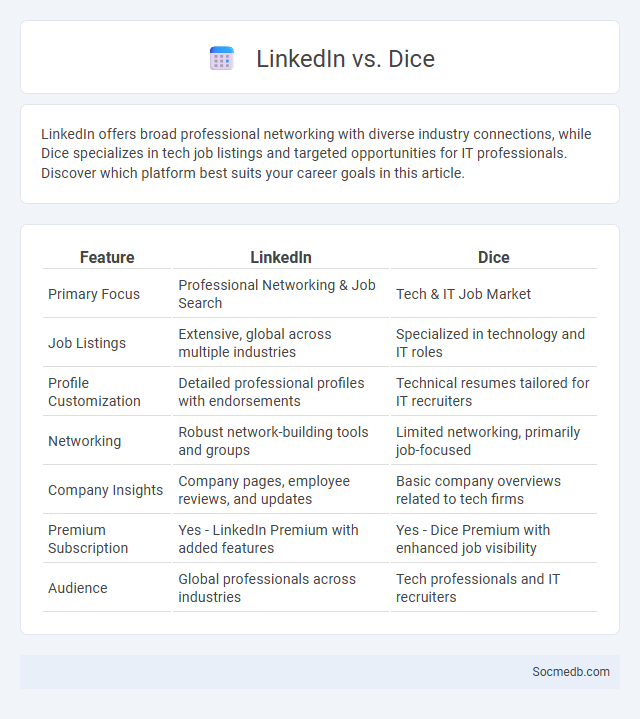 LinkedIn vs. Dice

LinkedIn offers broad professional networking with diverse industry connections, while Dice specializes in tech job listings and targeted opportunities for IT professionals. Discover which platform best suits your career goals in this article.

| Feature | LinkedIn | Dice |
|---|---|---|
| Primary Focus | Professional Networking & Job Search | Tech & IT Job Market |
| Job Listings | Extensive, global across multiple industries | Specialized in technology and IT roles |
| Profile Customization | Detailed professional profiles with endorsements | Technical resumes tailored for IT recruiters |
| Networking | Robust network-building tools and groups | Limited networking, primarily job-focused |
| Company Insights | Company pages, employee reviews, and updates | Basic company overviews related to tech firms |
| Premium Subscription | Yes - LinkedIn Premium with added features | Yes - Dice Premium with enhanced job visibility |
| Audience | Global professionals across industries | Tech professionals and IT recruiters |

Socmedb.com