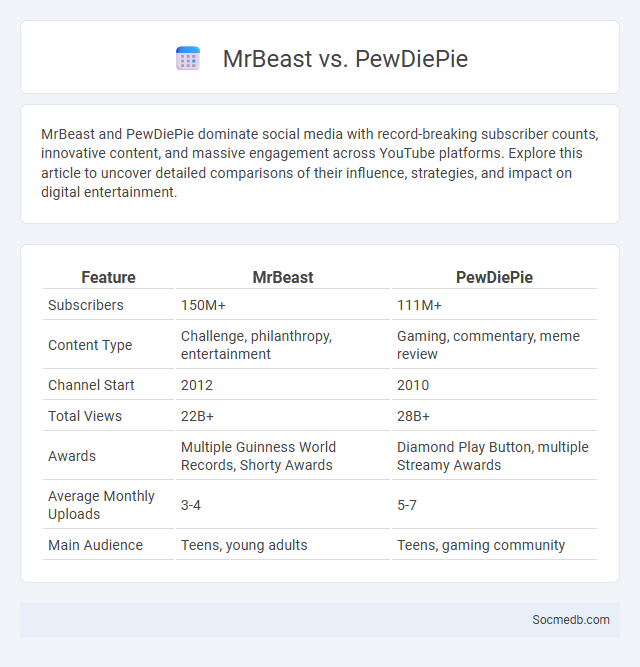 MrBeast vs. PewDiePie

MrBeast and PewDiePie dominate social media with record-breaking subscriber counts, innovative content, and massive engagement across YouTube platforms. Explore this article to uncover detailed comparisons of their influence, strategies, and impact on digital entertainment.

| Feature | MrBeast | PewDiePie |
|---|---|---|
| Subscribers | 150M+ | 111M+ |
| Content Type | Challenge, philanthropy, entertainment | Gaming, commentary, meme review |
| Channel Start | 2012 | 2010 |
| Total Views | 22B+ | 28B+ |
| Awards | Multiple Guinness World Records, Shorty Awards | Diamond Play Button, multiple Streamy Awards |
| Average Monthly Uploads | 3-4 | 5-7 |
| Main Audience | Teens, young adults | Teens, gaming community |

Socmedb.com