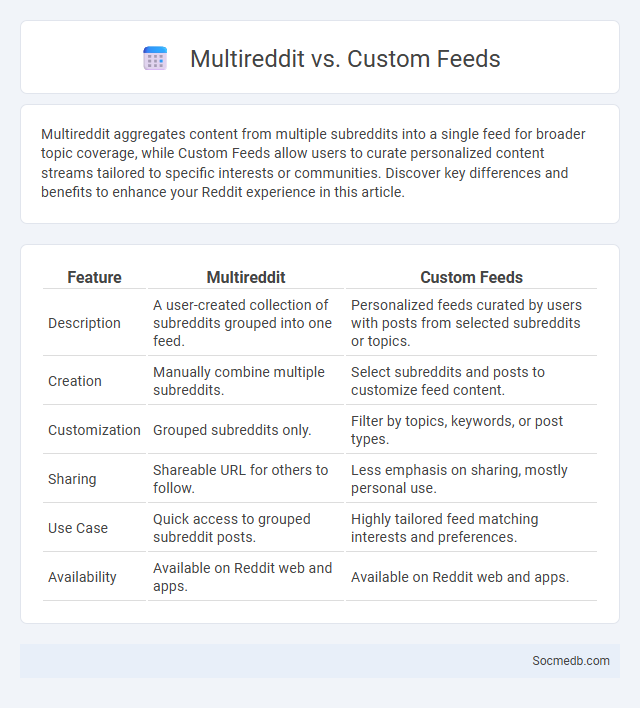 Multireddit vs. Custom Feeds

Multireddit aggregates content from multiple subreddits into a single feed for broader topic coverage, while Custom Feeds allow users to curate personalized content streams tailored to specific interests or communities. Discover key differences and benefits to enhance your Reddit experience in this article.

| Feature | Multireddit | Custom Feeds |
|---|---|---|
| Description | A user-created collection of subreddits grouped into one feed. | Personalized feeds curated by users with posts from selected subreddits or topics. |
| Creation | Manually combine multiple subreddits. | Select subreddits and posts to customize feed content. |
| Customization | Grouped subreddits only. | Filter by topics, keywords, or post types. |
| Sharing | Shareable URL for others to follow. | Less emphasis on sharing, mostly personal use. |
| Use Case | Quick access to grouped subreddit posts. | Highly tailored feed matching interests and preferences. |
| Availability | Available on Reddit web and apps. | Available on Reddit web and apps. |

Socmedb.com