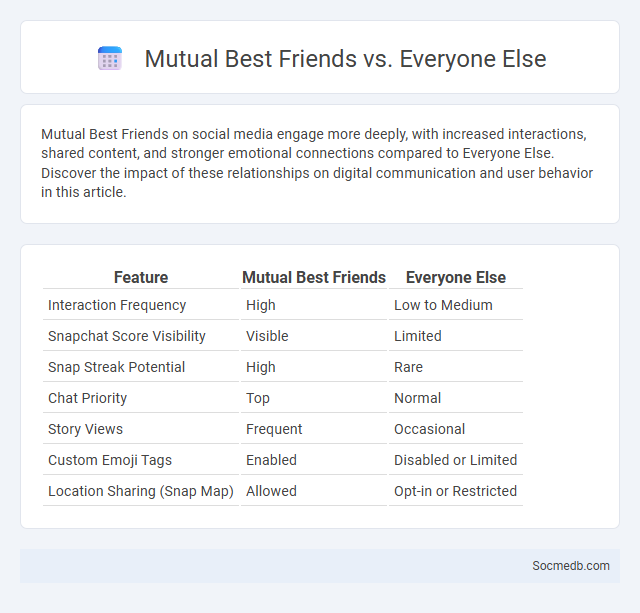 Mutual Best Friends vs. Everyone Else

Mutual Best Friends on social media engage more deeply, with increased interactions, shared content, and stronger emotional connections compared to Everyone Else. Discover the impact of these relationships on digital communication and user behavior in this article.

| Feature | Mutual Best Friends | Everyone Else |
|---|---|---|
| Interaction Frequency | High | Low to Medium |
| Snapchat Score Visibility | Visible | Limited |
| Snap Streak Potential | High | Rare |
| Chat Priority | Top | Normal |
| Story Views | Frequent | Occasional |
| Custom Emoji Tags | Enabled | Disabled or Limited |
| Location Sharing (Snap Map) | Allowed | Opt-in or Restricted |

Socmedb.com