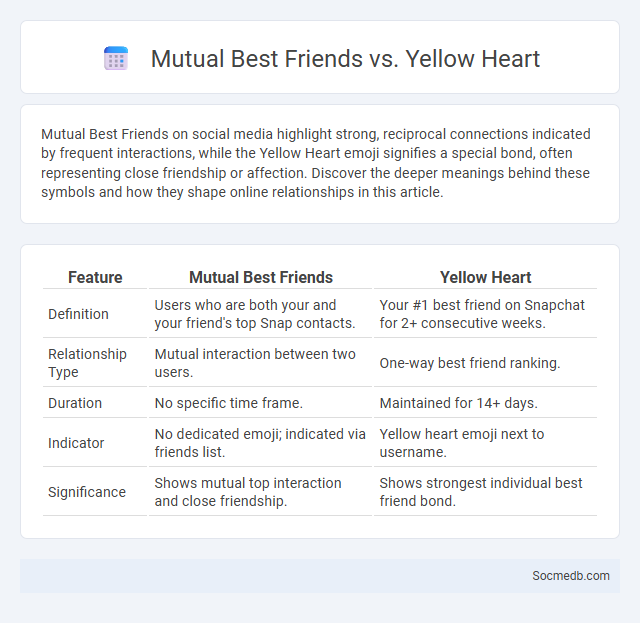 Mutual Best Friends vs. Yellow Heart

Mutual Best Friends on social media highlight strong, reciprocal connections indicated by frequent interactions, while the Yellow Heart emoji signifies a special bond, often representing close friendship or affection. Discover the deeper meanings behind these symbols and how they shape online relationships in this article.

| Feature | Mutual Best Friends | Yellow Heart |
|---|---|---|
| Definition | Users who are both your and your friend's top Snap contacts. | Your #1 best friend on Snapchat for 2+ consecutive weeks. |
| Relationship Type | Mutual interaction between two users. | One-way best friend ranking. |
| Duration | No specific time frame. | Maintained for 14+ days. |
| Indicator | No dedicated emoji; indicated via friends list. | Yellow heart emoji next to username. |
| Significance | Shows mutual top interaction and close friendship. | Shows strongest individual best friend bond. |

Socmedb.com