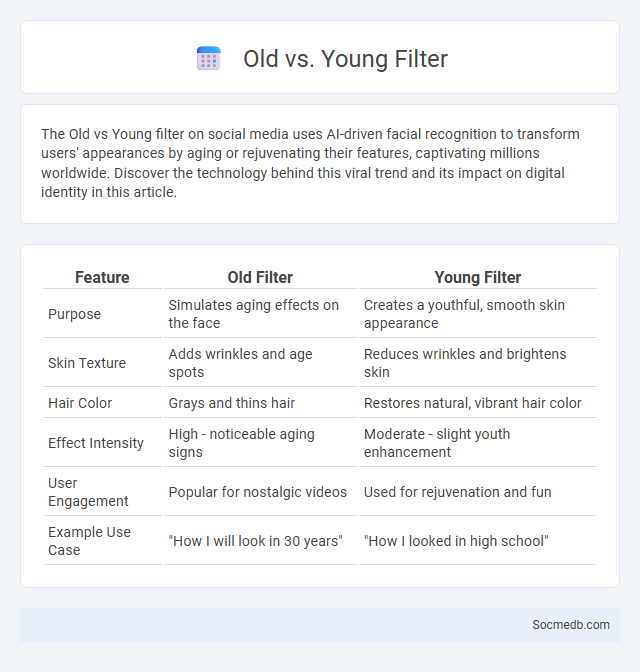 Old vs. Young Filter

The Old vs Young filter on social media uses AI-driven facial recognition to transform users' appearances by aging or rejuvenating their features, captivating millions worldwide. Discover the technology behind this viral trend and its impact on digital identity in this article.

| Feature | Old Filter | Young Filter |
|---|---|---|
| Purpose | Simulates aging effects on the face | Creates a youthful, smooth skin appearance |
| Skin Texture | Adds wrinkles and age spots | Reduces wrinkles and brightens skin |
| Hair Color | Grays and thins hair | Restores natural, vibrant hair color |
| Effect Intensity | High - noticeable aging signs | Moderate - slight youth enhancement |
| User Engagement | Popular for nostalgic videos | Used for rejuvenation and fun |
| Example Use Case | "How I will look in 30 years" | "How I looked in high school" |

Socmedb.com