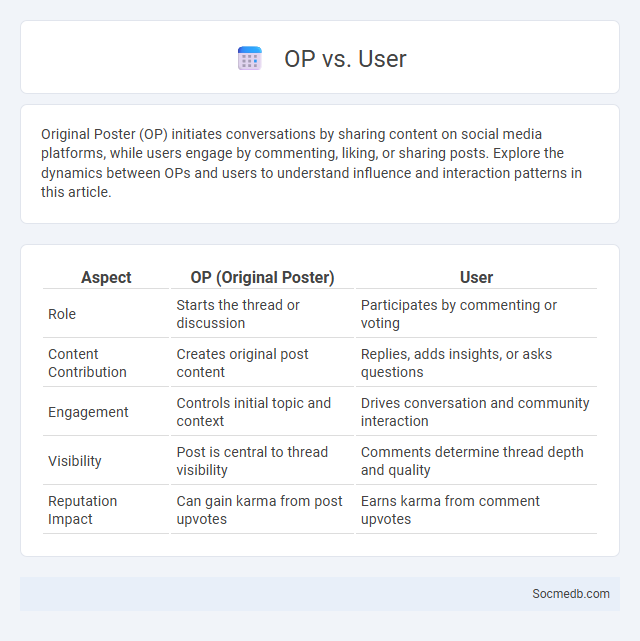 OP vs. User

Original Poster (OP) initiates conversations by sharing content on social media platforms, while users engage by commenting, liking, or sharing posts. Explore the dynamics between OPs and users to understand influence and interaction patterns in this article.

| Aspect | OP (Original Poster) | User |
|---|---|---|
| Role | Starts the thread or discussion | Participates by commenting or voting |
| Content Contribution | Creates original post content | Replies, adds insights, or asks questions |
| Engagement | Controls initial topic and context | Drives conversation and community interaction |
| Visibility | Post is central to thread visibility | Comments determine thread depth and quality |
| Reputation Impact | Can gain karma from post upvotes | Earns karma from comment upvotes |

Socmedb.com