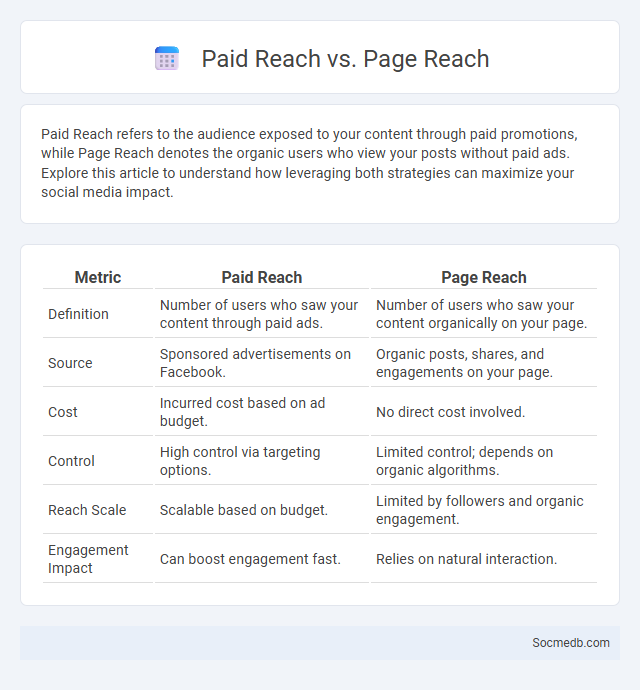 Paid Reach vs. Page Reach

Paid Reach refers to the audience exposed to your content through paid promotions, while Page Reach denotes the organic users who view your posts without paid ads. Explore this article to understand how leveraging both strategies can maximize your social media impact.

| Metric | Paid Reach | Page Reach |
|---|---|---|
| Definition | Number of users who saw your content through paid ads. | Number of users who saw your content organically on your page. |
| Source | Sponsored advertisements on Facebook. | Organic posts, shares, and engagements on your page. |
| Cost | Incurred cost based on ad budget. | No direct cost involved. |
| Control | High control via targeting options. | Limited control; depends on organic algorithms. |
| Reach Scale | Scalable based on budget. | Limited by followers and organic engagement. |
| Engagement Impact | Can boost engagement fast. | Relies on natural interaction. |

Socmedb.com