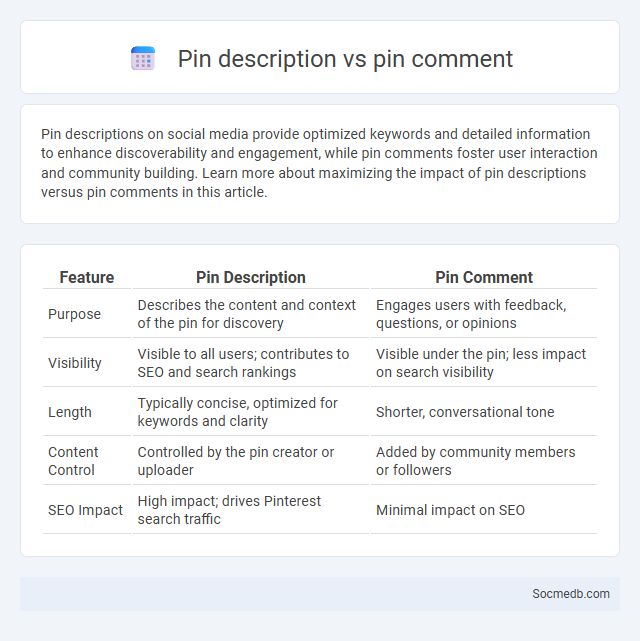 Pin description vs pin comment

Pin descriptions on social media provide optimized keywords and detailed information to enhance discoverability and engagement, while pin comments foster user interaction and community building. Learn more about maximizing the impact of pin descriptions versus pin comments in this article.

| Feature | Pin Description | Pin Comment |
|---|---|---|
| Purpose | Describes the content and context of the pin for discovery | Engages users with feedback, questions, or opinions |
| Visibility | Visible to all users; contributes to SEO and search rankings | Visible under the pin; less impact on search visibility |
| Length | Typically concise, optimized for keywords and clarity | Shorter, conversational tone |
| Content Control | Controlled by the pin creator or uploader | Added by community members or followers |
| SEO Impact | High impact; drives Pinterest search traffic | Minimal impact on SEO |

Socmedb.com