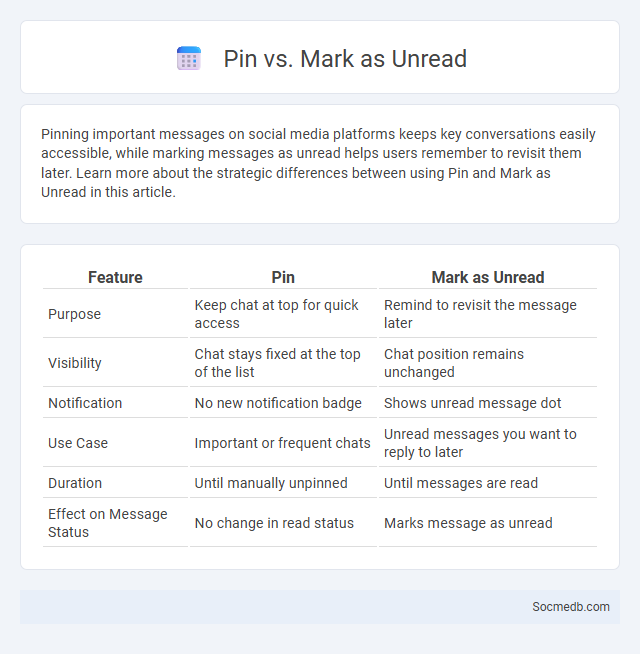 Pin vs. Mark as Unread

Pinning important messages on social media platforms keeps key conversations easily accessible, while marking messages as unread helps users remember to revisit them later. Learn more about the strategic differences between using Pin and Mark as Unread in this article.

| Feature | Pin | Mark as Unread |
|---|---|---|
| Purpose | Keep chat at top for quick access | Remind to revisit the message later |
| Visibility | Chat stays fixed at the top of the list | Chat position remains unchanged |
| Notification | No new notification badge | Shows unread message dot |
| Use Case | Important or frequent chats | Unread messages you want to reply to later |
| Duration | Until manually unpinned | Until messages are read |
| Effect on Message Status | No change in read status | Marks message as unread |

Socmedb.com