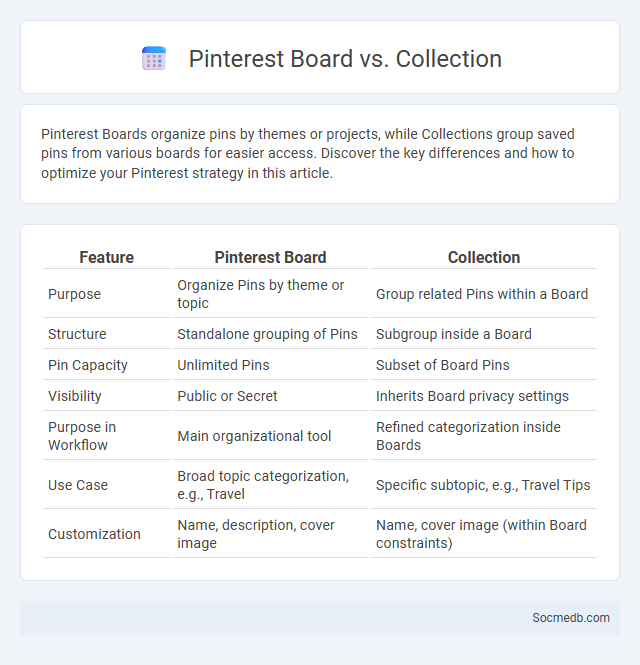 Pinterest Board vs. Collection

Pinterest Boards organize pins by themes or projects, while Collections group saved pins from various boards for easier access. Discover the key differences and how to optimize your Pinterest strategy in this article.

| Feature | Pinterest Board | Collection |
|---|---|---|
| Purpose | Organize Pins by theme or topic | Group related Pins within a Board |
| Structure | Standalone grouping of Pins | Subgroup inside a Board |
| Pin Capacity | Unlimited Pins | Subset of Board Pins |
| Visibility | Public or Secret | Inherits Board privacy settings |
| Purpose in Workflow | Main organizational tool | Refined categorization inside Boards |
| Use Case | Broad topic categorization, e.g., Travel | Specific subtopic, e.g., Travel Tips |
| Customization | Name, description, cover image | Name, cover image (within Board constraints) |

Socmedb.com