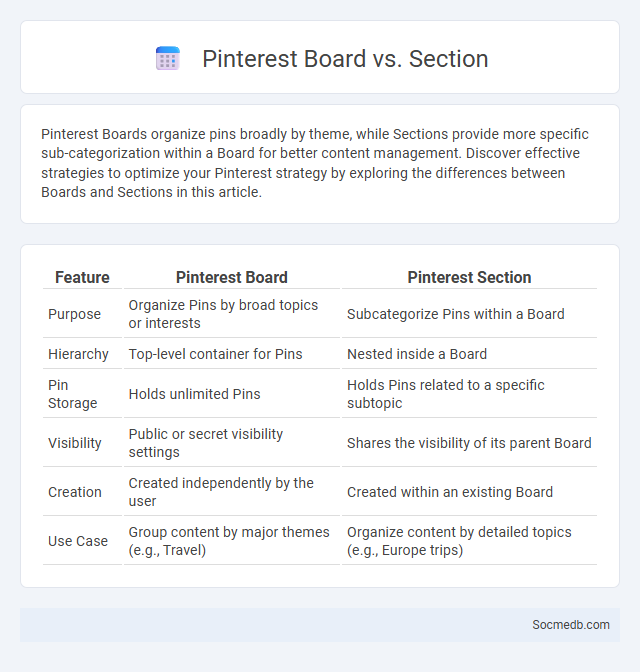 Pinterest Board vs. Section

Pinterest Boards organize pins broadly by theme, while Sections provide more specific sub-categorization within a Board for better content management. Discover effective strategies to optimize your Pinterest strategy by exploring the differences between Boards and Sections in this article.

| Feature | Pinterest Board | Pinterest Section |
|---|---|---|
| Purpose | Organize Pins by broad topics or interests | Subcategorize Pins within a Board |
| Hierarchy | Top-level container for Pins | Nested inside a Board |
| Pin Storage | Holds unlimited Pins | Holds Pins related to a specific subtopic |
| Visibility | Public or secret visibility settings | Shares the visibility of its parent Board |
| Creation | Created independently by the user | Created within an existing Board |
| Use Case | Group content by major themes (e.g., Travel) | Organize content by detailed topics (e.g., Europe trips) |

Socmedb.com