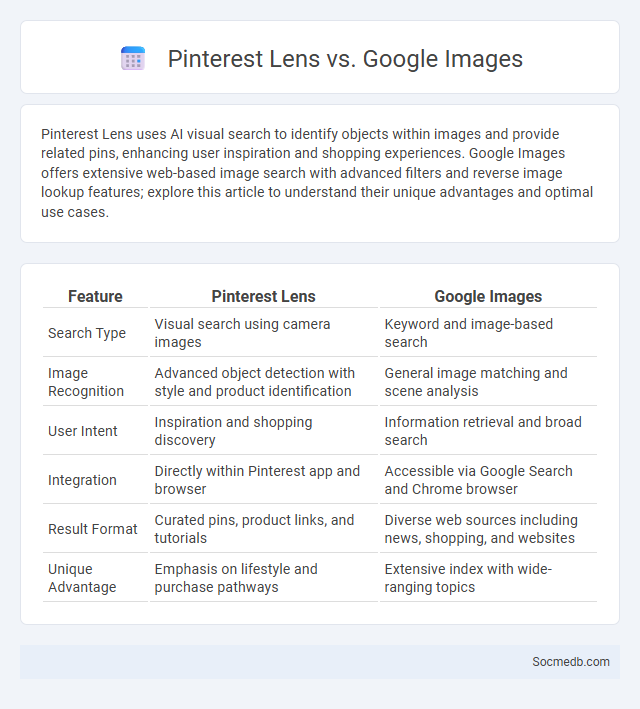 Pinterest Lens vs. Google Images

Pinterest Lens uses AI visual search to identify objects within images and provide related pins, enhancing user inspiration and shopping experiences. Google Images offers extensive web-based image search with advanced filters and reverse image lookup features; explore this article to understand their unique advantages and optimal use cases.

| Feature | Pinterest Lens | Google Images |
|---|---|---|
| Search Type | Visual search using camera images | Keyword and image-based search |
| Image Recognition | Advanced object detection with style and product identification | General image matching and scene analysis |
| User Intent | Inspiration and shopping discovery | Information retrieval and broad search |
| Integration | Directly within Pinterest app and browser | Accessible via Google Search and Chrome browser |
| Result Format | Curated pins, product links, and tutorials | Diverse web sources including news, shopping, and websites |
| Unique Advantage | Emphasis on lifestyle and purchase pathways | Extensive index with wide-ranging topics |

Socmedb.com