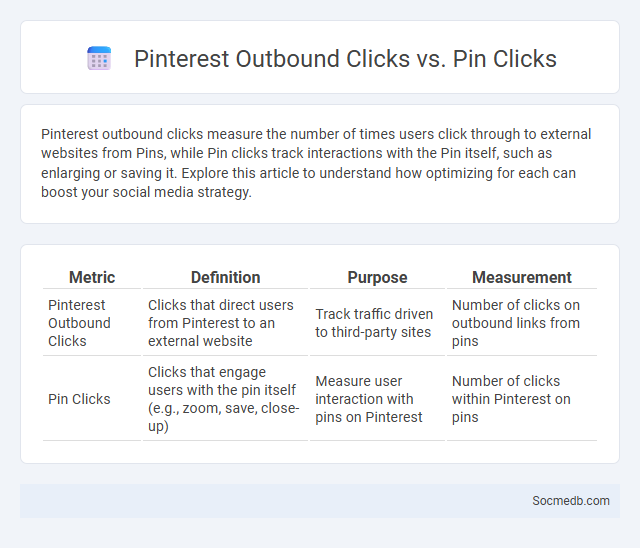 Pinterest Outbound Clicks vs. Pin Clicks

Pinterest outbound clicks measure the number of times users click through to external websites from Pins, while Pin clicks track interactions with the Pin itself, such as enlarging or saving it. Explore this article to understand how optimizing for each can boost your social media strategy.

| Metric | Definition | Purpose | Measurement |
|---|---|---|---|
| Pinterest Outbound Clicks | Clicks that direct users from Pinterest to an external website | Track traffic driven to third-party sites | Number of clicks on outbound links from pins |
| Pin Clicks | Clicks that engage users with the pin itself (e.g., zoom, save, close-up) | Measure user interaction with pins on Pinterest | Number of clicks within Pinterest on pins |

Socmedb.com