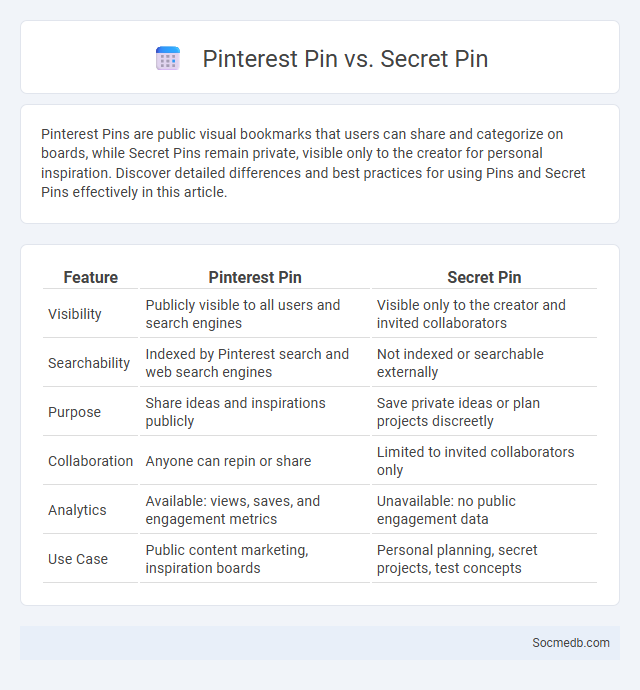 Pinterest Pin vs. Secret Pin

Pinterest Pins are public visual bookmarks that users can share and categorize on boards, while Secret Pins remain private, visible only to the creator for personal inspiration. Discover detailed differences and best practices for using Pins and Secret Pins effectively in this article.

| Feature | Pinterest Pin | Secret Pin |
|---|---|---|
| Visibility | Publicly visible to all users and search engines | Visible only to the creator and invited collaborators |
| Searchability | Indexed by Pinterest search and web search engines | Not indexed or searchable externally |
| Purpose | Share ideas and inspirations publicly | Save private ideas or plan projects discreetly |
| Collaboration | Anyone can repin or share | Limited to invited collaborators only |
| Analytics | Available: views, saves, and engagement metrics | Unavailable: no public engagement data |
| Use Case | Public content marketing, inspiration boards | Personal planning, secret projects, test concepts |

Socmedb.com