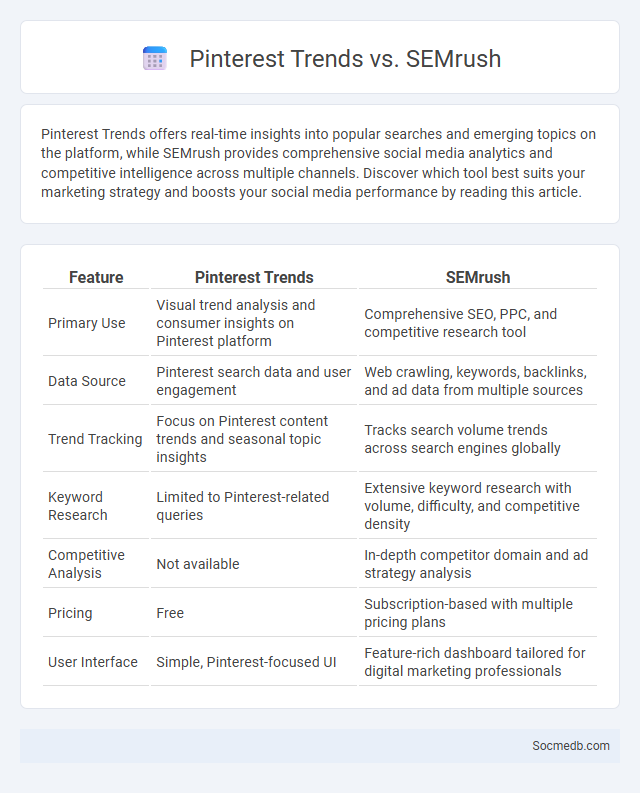 Pinterest Trends vs. SEMrush

Pinterest Trends offers real-time insights into popular searches and emerging topics on the platform, while SEMrush provides comprehensive social media analytics and competitive intelligence across multiple channels. Discover which tool best suits your marketing strategy and boosts your social media performance by reading this article.

| Feature | Pinterest Trends | SEMrush |
|---|---|---|
| Primary Use | Visual trend analysis and consumer insights on Pinterest platform | Comprehensive SEO, PPC, and competitive research tool |
| Data Source | Pinterest search data and user engagement | Web crawling, keywords, backlinks, and ad data from multiple sources |
| Trend Tracking | Focus on Pinterest content trends and seasonal topic insights | Tracks search volume trends across search engines globally |
| Keyword Research | Limited to Pinterest-related queries | Extensive keyword research with volume, difficulty, and competitive density |
| Competitive Analysis | Not available | In-depth competitor domain and ad strategy analysis |
| Pricing | Free | Subscription-based with multiple pricing plans |
| User Interface | Simple, Pinterest-focused UI | Feature-rich dashboard tailored for digital marketing professionals |

Socmedb.com