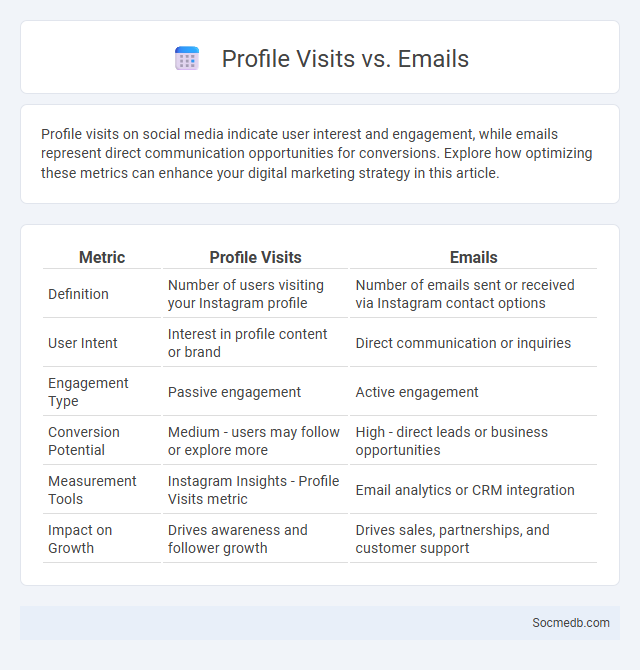 Profile Visits vs. Emails

Profile visits on social media indicate user interest and engagement, while emails represent direct communication opportunities for conversions. Explore how optimizing these metrics can enhance your digital marketing strategy in this article.

| Metric | Profile Visits | Emails |
|---|---|---|
| Definition | Number of users visiting your Instagram profile | Number of emails sent or received via Instagram contact options |
| User Intent | Interest in profile content or brand | Direct communication or inquiries |
| Engagement Type | Passive engagement | Active engagement |
| Conversion Potential | Medium - users may follow or explore more | High - direct leads or business opportunities |
| Measurement Tools | Instagram Insights - Profile Visits metric | Email analytics or CRM integration |
| Impact on Growth | Drives awareness and follower growth | Drives sales, partnerships, and customer support |

Socmedb.com