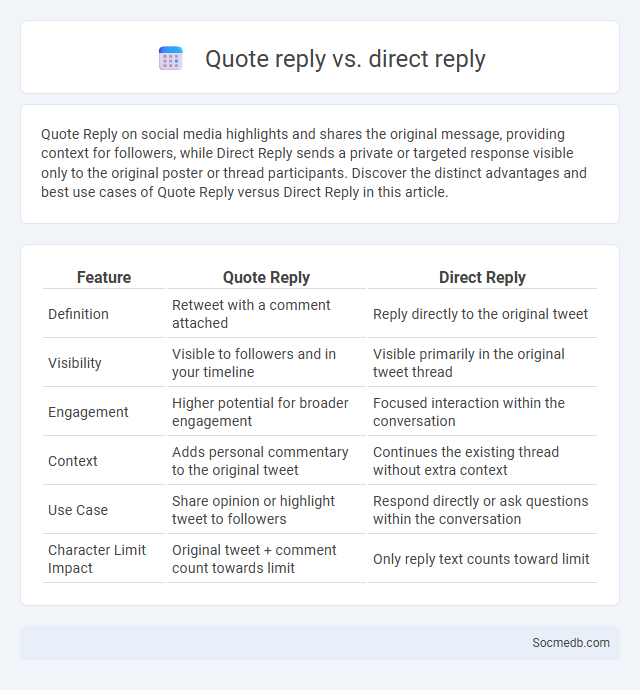 Quote reply vs. direct reply

Quote Reply on social media highlights and shares the original message, providing context for followers, while Direct Reply sends a private or targeted response visible only to the original poster or thread participants. Discover the distinct advantages and best use cases of Quote Reply versus Direct Reply in this article.

| Feature | Quote Reply | Direct Reply |
|---|---|---|
| Definition | Retweet with a comment attached | Reply directly to the original tweet |
| Visibility | Visible to followers and in your timeline | Visible primarily in the original tweet thread |
| Engagement | Higher potential for broader engagement | Focused interaction within the conversation |
| Context | Adds personal commentary to the original tweet | Continues the existing thread without extra context |
| Use Case | Share opinion or highlight tweet to followers | Respond directly or ask questions within the conversation |
| Character Limit Impact | Original tweet + comment count towards limit | Only reply text counts toward limit |

Socmedb.com