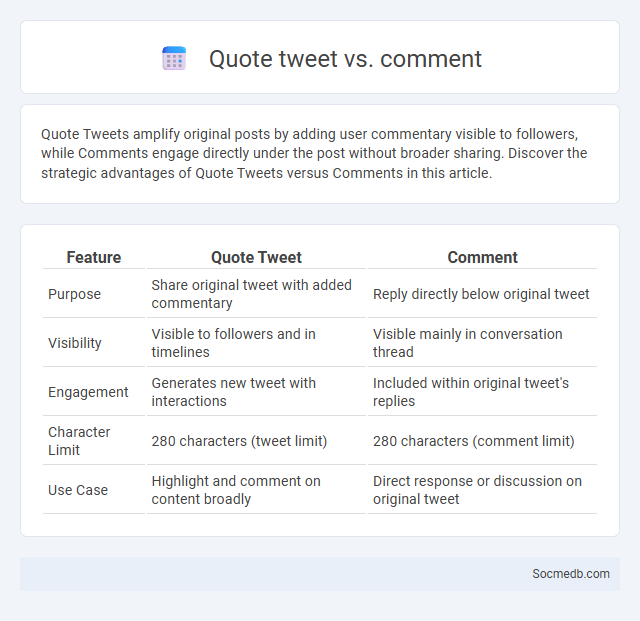 Quote tweet vs. comment

Quote Tweets amplify original posts by adding user commentary visible to followers, while Comments engage directly under the post without broader sharing. Discover the strategic advantages of Quote Tweets versus Comments in this article.

| Feature | Quote Tweet | Comment |
|---|---|---|
| Purpose | Share original tweet with added commentary | Reply directly below original tweet |
| Visibility | Visible to followers and in timelines | Visible mainly in conversation thread |
| Engagement | Generates new tweet with interactions | Included within original tweet's replies |
| Character Limit | 280 characters (tweet limit) | 280 characters (comment limit) |
| Use Case | Highlight and comment on content broadly | Direct response or discussion on original tweet |

Socmedb.com