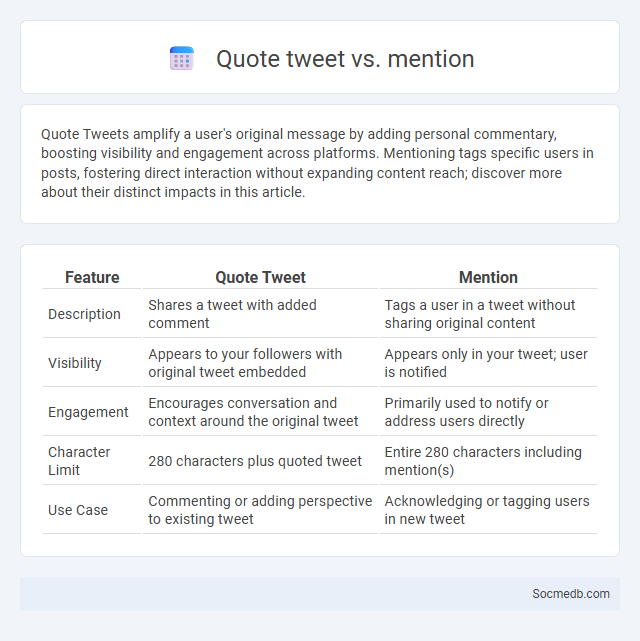 Quote tweet vs. mention

Quote Tweets amplify a user's original message by adding personal commentary, boosting visibility and engagement across platforms. Mentioning tags specific users in posts, fostering direct interaction without expanding content reach; discover more about their distinct impacts in this article.

| Feature | Quote Tweet | Mention |
|---|---|---|
| Description | Shares a tweet with added comment | Tags a user in a tweet without sharing original content |
| Visibility | Appears to your followers with original tweet embedded | Appears only in your tweet; user is notified |
| Engagement | Encourages conversation and context around the original tweet | Primarily used to notify or address users directly |
| Character Limit | 280 characters plus quoted tweet | Entire 280 characters including mention(s) |
| Use Case | Commenting or adding perspective to existing tweet | Acknowledging or tagging users in new tweet |

Socmedb.com