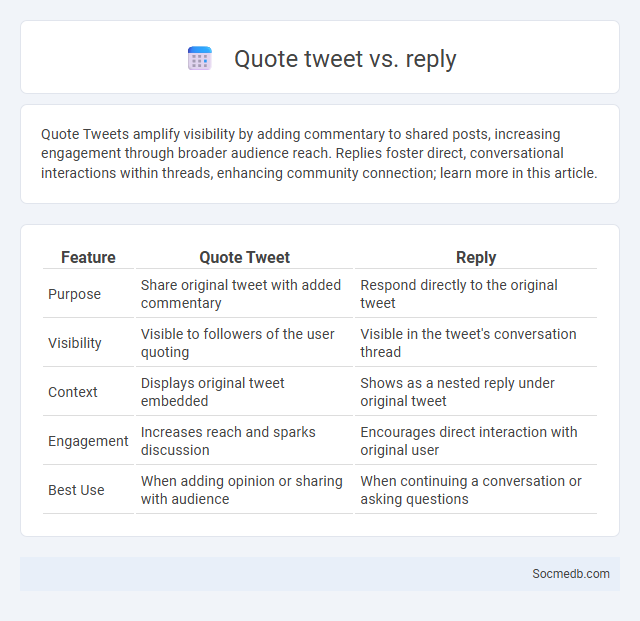 Quote tweet vs. reply

Quote Tweets amplify visibility by adding commentary to shared posts, increasing engagement through broader audience reach. Replies foster direct, conversational interactions within threads, enhancing community connection; learn more in this article.

| Feature | Quote Tweet | Reply |
|---|---|---|
| Purpose | Share original tweet with added commentary | Respond directly to the original tweet |
| Visibility | Visible to followers of the user quoting | Visible in the tweet's conversation thread |
| Context | Displays original tweet embedded | Shows as a nested reply under original tweet |
| Engagement | Increases reach and sparks discussion | Encourages direct interaction with original user |
| Best Use | When adding opinion or sharing with audience | When continuing a conversation or asking questions |

Socmedb.com