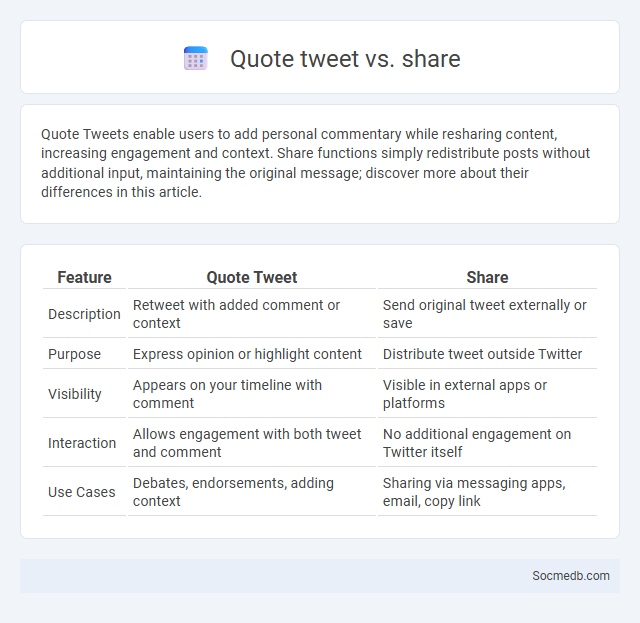 Quote tweet vs. share

Quote Tweets enable users to add personal commentary while resharing content, increasing engagement and context. Share functions simply redistribute posts without additional input, maintaining the original message; discover more about their differences in this article.

| Feature | Quote Tweet | Share |
|---|---|---|
| Description | Retweet with added comment or context | Send original tweet externally or save |
| Purpose | Express opinion or highlight content | Distribute tweet outside Twitter |
| Visibility | Appears on your timeline with comment | Visible in external apps or platforms |
| Interaction | Allows engagement with both tweet and comment | No additional engagement on Twitter itself |
| Use Cases | Debates, endorsements, adding context | Sharing via messaging apps, email, copy link |

Socmedb.com