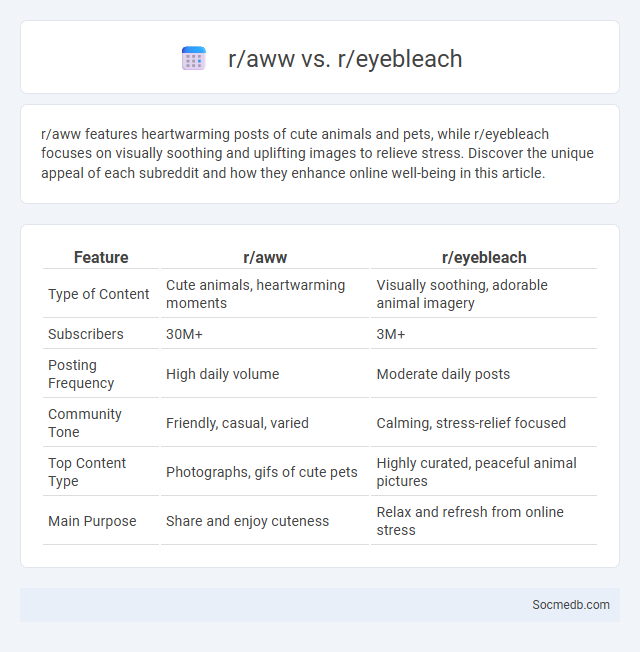 r/aww vs. r/eyebleach

r/aww features heartwarming posts of cute animals and pets, while r/eyebleach focuses on visually soothing and uplifting images to relieve stress. Discover the unique appeal of each subreddit and how they enhance online well-being in this article.

| Feature | r/aww | r/eyebleach |
|---|---|---|
| Type of Content | Cute animals, heartwarming moments | Visually soothing, adorable animal imagery |
| Subscribers | 30M+ | 3M+ |
| Posting Frequency | High daily volume | Moderate daily posts |
| Community Tone | Friendly, casual, varied | Calming, stress-relief focused |
| Top Content Type | Photographs, gifs of cute pets | Highly curated, peaceful animal pictures |
| Main Purpose | Share and enjoy cuteness | Relax and refresh from online stress |

Socmedb.com