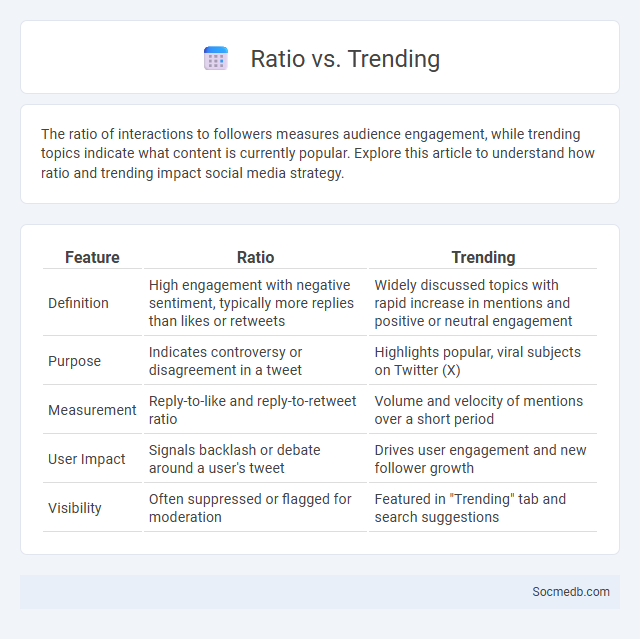 Ratio vs. Trending

The ratio of interactions to followers measures audience engagement, while trending topics indicate what content is currently popular. Explore this article to understand how ratio and trending impact social media strategy.

| Feature | Ratio | Trending |
|---|---|---|
| Definition | High engagement with negative sentiment, typically more replies than likes or retweets | Widely discussed topics with rapid increase in mentions and positive or neutral engagement |
| Purpose | Indicates controversy or disagreement in a tweet | Highlights popular, viral subjects on Twitter (X) |
| Measurement | Reply-to-like and reply-to-retweet ratio | Volume and velocity of mentions over a short period |
| User Impact | Signals backlash or debate around a user's tweet | Drives user engagement and new follower growth |
| Visibility | Often suppressed or flagged for moderation | Featured in "Trending" tab and search suggestions |

Socmedb.com