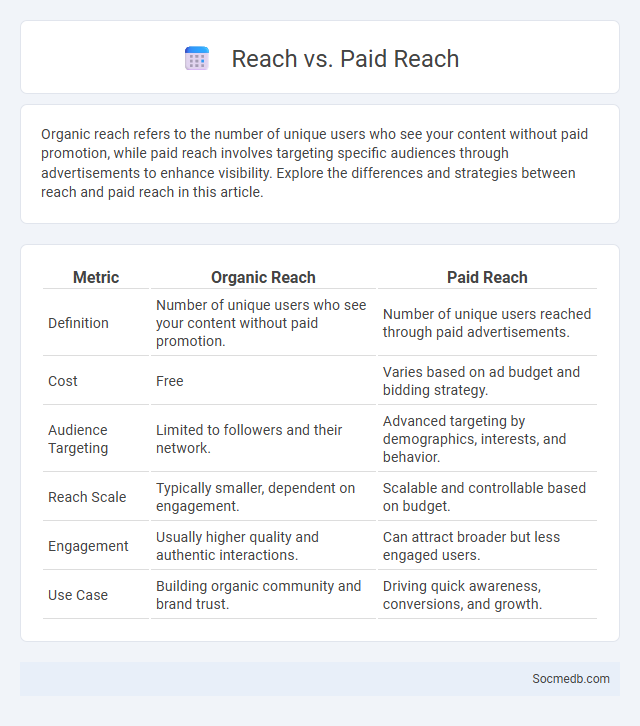 Reach vs. Paid Reach

Organic reach refers to the number of unique users who see your content without paid promotion, while paid reach involves targeting specific audiences through advertisements to enhance visibility. Explore the differences and strategies between reach and paid reach in this article.

| Metric | Organic Reach | Paid Reach |
|---|---|---|
| Definition | Number of unique users who see your content without paid promotion. | Number of unique users reached through paid advertisements. |
| Cost | Free | Varies based on ad budget and bidding strategy. |
| Audience Targeting | Limited to followers and their network. | Advanced targeting by demographics, interests, and behavior. |
| Reach Scale | Typically smaller, dependent on engagement. | Scalable and controllable based on budget. |
| Engagement | Usually higher quality and authentic interactions. | Can attract broader but less engaged users. |
| Use Case | Building organic community and brand trust. | Driving quick awareness, conversions, and growth. |

Socmedb.com