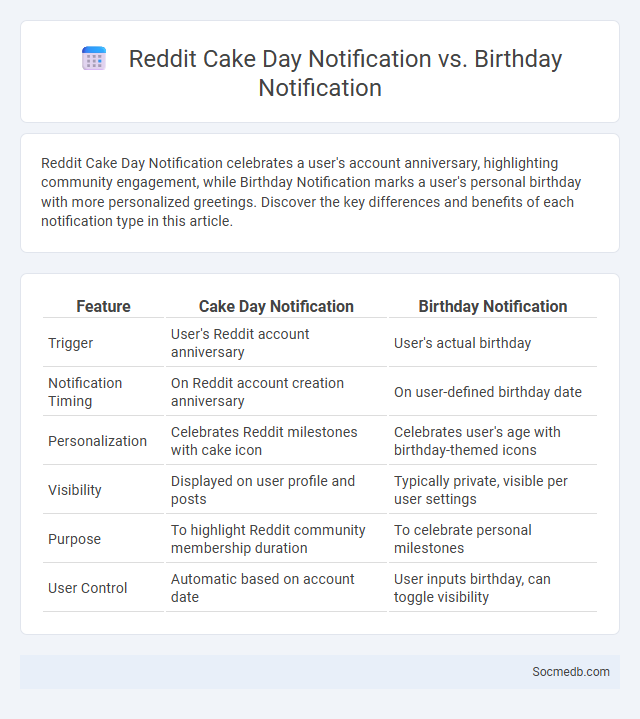 Reddit Cake Day Notification vs. Birthday Notification

Reddit Cake Day Notification celebrates a user's account anniversary, highlighting community engagement, while Birthday Notification marks a user's personal birthday with more personalized greetings. Discover the key differences and benefits of each notification type in this article.

| Feature | Cake Day Notification | Birthday Notification |
|---|---|---|
| Trigger | User's Reddit account anniversary | User's actual birthday |
| Notification Timing | On Reddit account creation anniversary | On user-defined birthday date |
| Personalization | Celebrates Reddit milestones with cake icon | Celebrates user's age with birthday-themed icons |
| Visibility | Displayed on user profile and posts | Typically private, visible per user settings |
| Purpose | To highlight Reddit community membership duration | To celebrate personal milestones |
| User Control | Automatic based on account date | User inputs birthday, can toggle visibility |

Socmedb.com