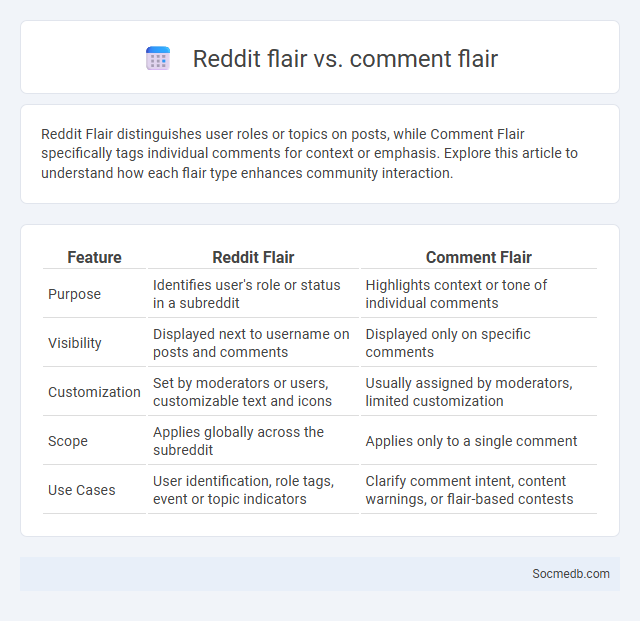 Reddit flair vs. comment flair

Reddit Flair distinguishes user roles or topics on posts, while Comment Flair specifically tags individual comments for context or emphasis. Explore this article to understand how each flair type enhances community interaction.

| Feature | Reddit Flair | Comment Flair |
|---|---|---|
| Purpose | Identifies user's role or status in a subreddit | Highlights context or tone of individual comments |
| Visibility | Displayed next to username on posts and comments | Displayed only on specific comments |
| Customization | Set by moderators or users, customizable text and icons | Usually assigned by moderators, limited customization |
| Scope | Applies globally across the subreddit | Applies only to a single comment |
| Use Cases | User identification, role tags, event or topic indicators | Clarify comment intent, content warnings, or flair-based contests |

Socmedb.com