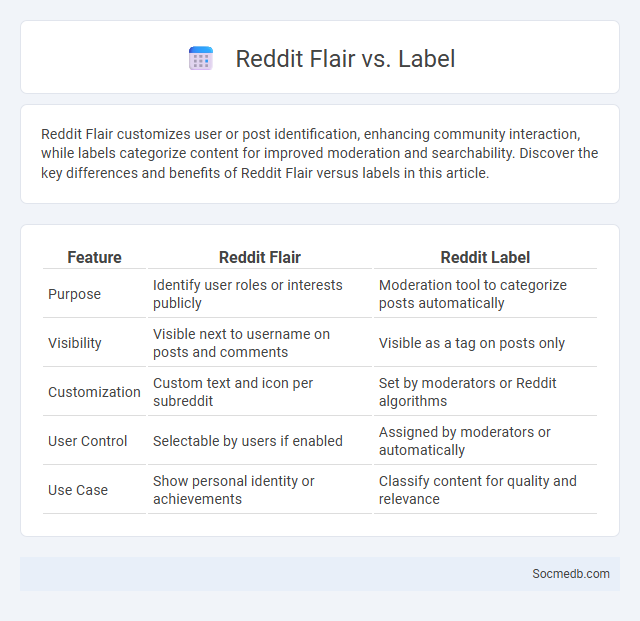 Reddit Flair vs. Label

Reddit Flair customizes user or post identification, enhancing community interaction, while labels categorize content for improved moderation and searchability. Discover the key differences and benefits of Reddit Flair versus labels in this article.

| Feature | Reddit Flair | Reddit Label |
|---|---|---|
| Purpose | Identify user roles or interests publicly | Moderation tool to categorize posts automatically |
| Visibility | Visible next to username on posts and comments | Visible as a tag on posts only |
| Customization | Custom text and icon per subreddit | Set by moderators or Reddit algorithms |
| User Control | Selectable by users if enabled | Assigned by moderators or automatically |
| Use Case | Show personal identity or achievements | Classify content for quality and relevance |

Socmedb.com