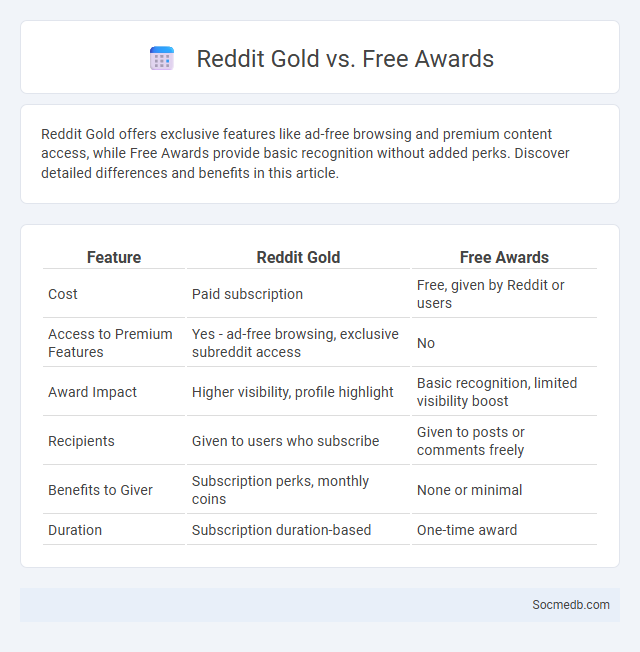 Reddit Gold vs. Free Awards

Reddit Gold offers exclusive features like ad-free browsing and premium content access, while Free Awards provide basic recognition without added perks. Discover detailed differences and benefits in this article.

| Feature | Reddit Gold | Free Awards |
|---|---|---|
| Cost | Paid subscription | Free, given by Reddit or users |
| Access to Premium Features | Yes - ad-free browsing, exclusive subreddit access | No |
| Award Impact | Higher visibility, profile highlight | Basic recognition, limited visibility boost |
| Recipients | Given to users who subscribe | Given to posts or comments freely |
| Benefits to Giver | Subscription perks, monthly coins | None or minimal |
| Duration | Subscription duration-based | One-time award |

Socmedb.com