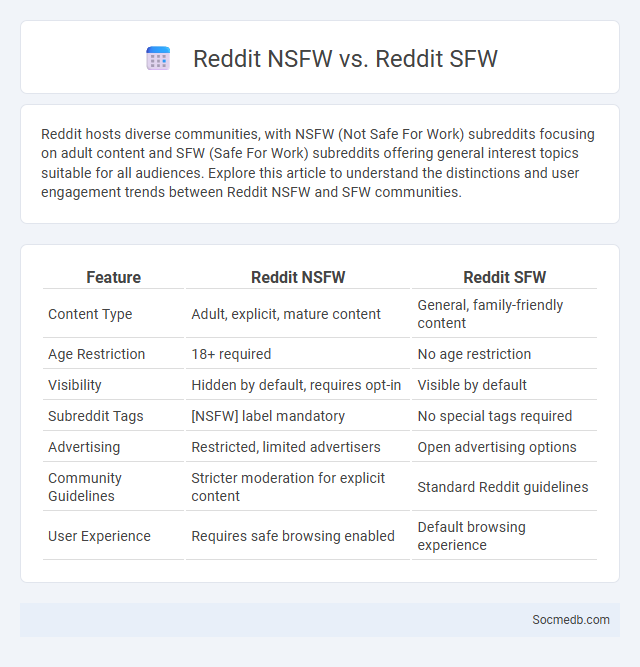 Reddit NSFW vs. Reddit SFW

Reddit hosts diverse communities, with NSFW (Not Safe For Work) subreddits focusing on adult content and SFW (Safe For Work) subreddits offering general interest topics suitable for all audiences. Explore this article to understand the distinctions and user engagement trends between Reddit NSFW and SFW communities.

| Feature | Reddit NSFW | Reddit SFW |
|---|---|---|
| Content Type | Adult, explicit, mature content | General, family-friendly content |
| Age Restriction | 18+ required | No age restriction |
| Visibility | Hidden by default, requires opt-in | Visible by default |
| Subreddit Tags | [NSFW] label mandatory | No special tags required |
| Advertising | Restricted, limited advertisers | Open advertising options |
| Community Guidelines | Stricter moderation for explicit content | Standard Reddit guidelines |
| User Experience | Requires safe browsing enabled | Default browsing experience |

Socmedb.com