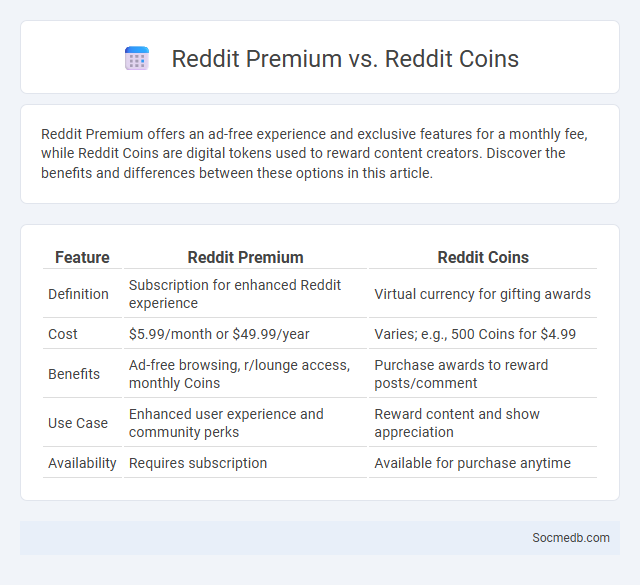 Reddit Premium vs. Reddit Coins

Reddit Premium offers an ad-free experience and exclusive features for a monthly fee, while Reddit Coins are digital tokens used to reward content creators. Discover the benefits and differences between these options in this article.

| Feature | Reddit Premium | Reddit Coins |
|---|---|---|
| Definition | Subscription for enhanced Reddit experience | Virtual currency for gifting awards |
| Cost | \$5.99/month or \$49.99/year | Varies; e.g., 500 Coins for \$4.99 |
| Benefits | Ad-free browsing, r/lounge access, monthly Coins | Purchase awards to reward posts/comment |
| Use Case | Enhanced user experience and community perks | Reward content and show appreciation |
| Availability | Requires subscription | Available for purchase anytime |

Socmedb.com