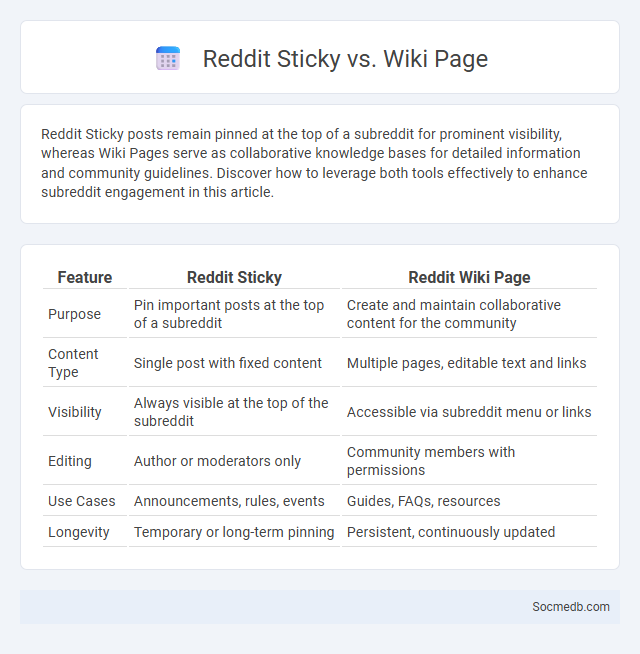 Reddit Sticky vs. Wiki Page

Reddit Sticky posts remain pinned at the top of a subreddit for prominent visibility, whereas Wiki Pages serve as collaborative knowledge bases for detailed information and community guidelines. Discover how to leverage both tools effectively to enhance subreddit engagement in this article.

| Feature | Reddit Sticky | Reddit Wiki Page |
|---|---|---|
| Purpose | Pin important posts at the top of a subreddit | Create and maintain collaborative content for the community |
| Content Type | Single post with fixed content | Multiple pages, editable text and links |
| Visibility | Always visible at the top of the subreddit | Accessible via subreddit menu or links |
| Editing | Author or moderators only | Community members with permissions |
| Use Cases | Announcements, rules, events | Guides, FAQs, resources |
| Longevity | Temporary or long-term pinning | Persistent, continuously updated |

Socmedb.com