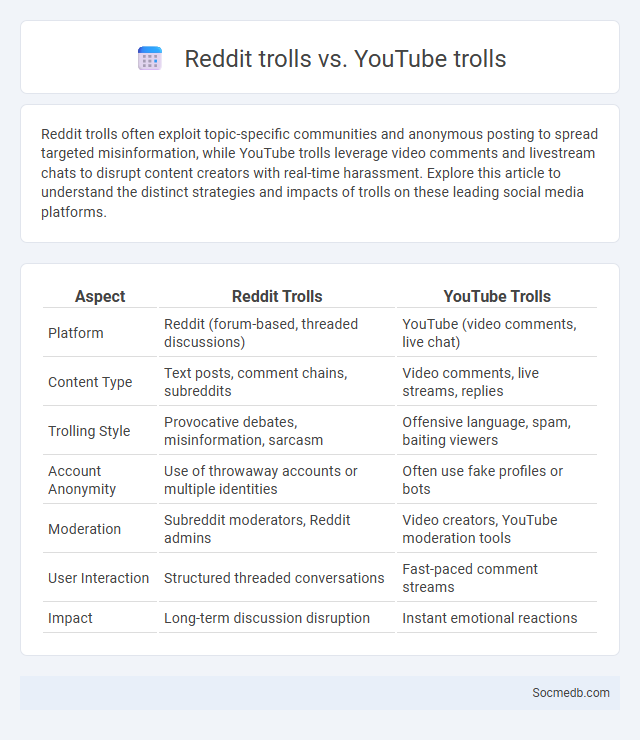 Reddit trolls vs. YouTube trolls

Reddit trolls often exploit topic-specific communities and anonymous posting to spread targeted misinformation, while YouTube trolls leverage video comments and livestream chats to disrupt content creators with real-time harassment. Explore this article to understand the distinct strategies and impacts of trolls on these leading social media platforms.

| Aspect | Reddit Trolls | YouTube Trolls |
|---|---|---|
| Platform | Reddit (forum-based, threaded discussions) | YouTube (video comments, live chat) |
| Content Type | Text posts, comment chains, subreddits | Video comments, live streams, replies |
| Trolling Style | Provocative debates, misinformation, sarcasm | Offensive language, spam, baiting viewers |
| Account Anonymity | Use of throwaway accounts or multiple identities | Often use fake profiles or bots |
| Moderation | Subreddit moderators, Reddit admins | Video creators, YouTube moderation tools |
| User Interaction | Structured threaded conversations | Fast-paced comment streams |
| Impact | Long-term discussion disruption | Instant emotional reactions |

Socmedb.com