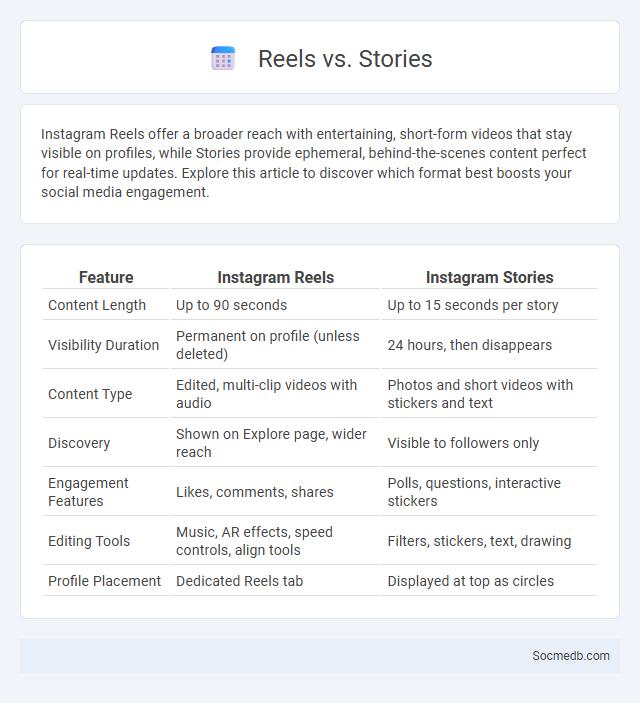 Reels vs. Stories

Instagram Reels offer a broader reach with entertaining, short-form videos that stay visible on profiles, while Stories provide ephemeral, behind-the-scenes content perfect for real-time updates. Explore this article to discover which format best boosts your social media engagement.

| Feature | Instagram Reels | Instagram Stories |
|---|---|---|
| Content Length | Up to 90 seconds | Up to 15 seconds per story |
| Visibility Duration | Permanent on profile (unless deleted) | 24 hours, then disappears |
| Content Type | Edited, multi-clip videos with audio | Photos and short videos with stickers and text |
| Discovery | Shown on Explore page, wider reach | Visible to followers only |
| Engagement Features | Likes, comments, shares | Polls, questions, interactive stickers |
| Editing Tools | Music, AR effects, speed controls, align tools | Filters, stickers, text, drawing |
| Profile Placement | Dedicated Reels tab | Displayed at top as circles |

Socmedb.com