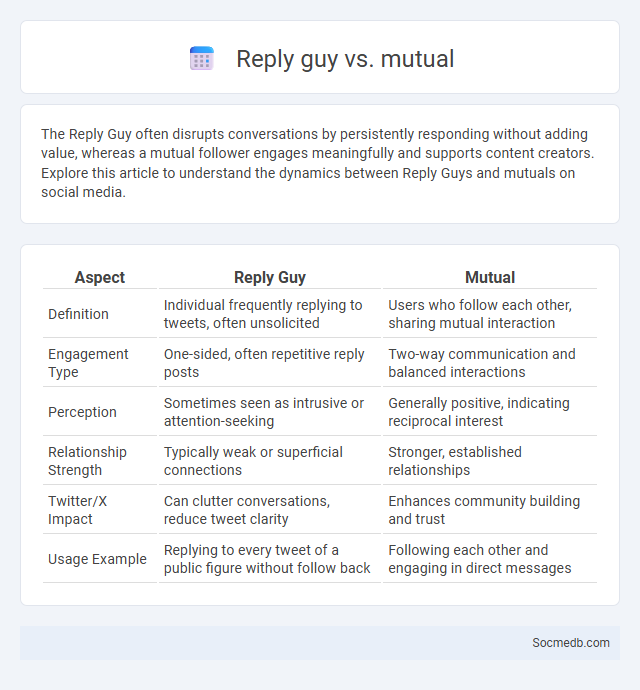 Reply guy vs. mutual

The Reply Guy often disrupts conversations by persistently responding without adding value, whereas a mutual follower engages meaningfully and supports content creators. Explore this article to understand the dynamics between Reply Guys and mutuals on social media.

| Aspect | Reply Guy | Mutual |
|---|---|---|
| Definition | Individual frequently replying to tweets, often unsolicited | Users who follow each other, sharing mutual interaction |
| Engagement Type | One-sided, often repetitive reply posts | Two-way communication and balanced interactions |
| Perception | Sometimes seen as intrusive or attention-seeking | Generally positive, indicating reciprocal interest |
| Relationship Strength | Typically weak or superficial connections | Stronger, established relationships |
| Twitter/X Impact | Can clutter conversations, reduce tweet clarity | Enhances community building and trust |
| Usage Example | Replying to every tweet of a public figure without follow back | Following each other and engaging in direct messages |

Socmedb.com