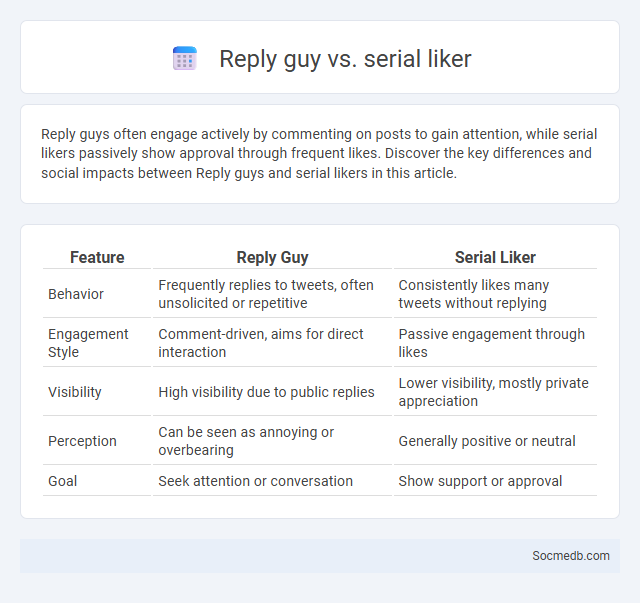 Reply guy vs. serial liker

Reply guys often engage actively by commenting on posts to gain attention, while serial likers passively show approval through frequent likes. Discover the key differences and social impacts between Reply guys and serial likers in this article.

| Feature | Reply Guy | Serial Liker |
|---|---|---|
| Behavior | Frequently replies to tweets, often unsolicited or repetitive | Consistently likes many tweets without replying |
| Engagement Style | Comment-driven, aims for direct interaction | Passive engagement through likes |
| Visibility | High visibility due to public replies | Lower visibility, mostly private appreciation |
| Perception | Can be seen as annoying or overbearing | Generally positive or neutral |
| Goal | Seek attention or conversation | Show support or approval |

Socmedb.com