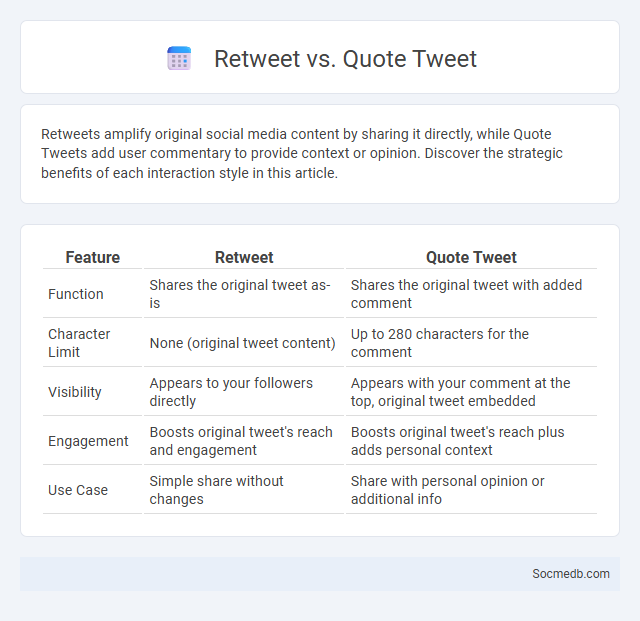 Retweet vs. Quote Tweet

Retweets amplify original social media content by sharing it directly, while Quote Tweets add user commentary to provide context or opinion. Discover the strategic benefits of each interaction style in this article.

| Feature | Retweet | Quote Tweet |
|---|---|---|
| Function | Shares the original tweet as-is | Shares the original tweet with added comment |
| Character Limit | None (original tweet content) | Up to 280 characters for the comment |
| Visibility | Appears to your followers directly | Appears with your comment at the top, original tweet embedded |
| Engagement | Boosts original tweet's reach and engagement | Boosts original tweet's reach plus adds personal context |
| Use Case | Simple share without changes | Share with personal opinion or additional info |

Socmedb.com