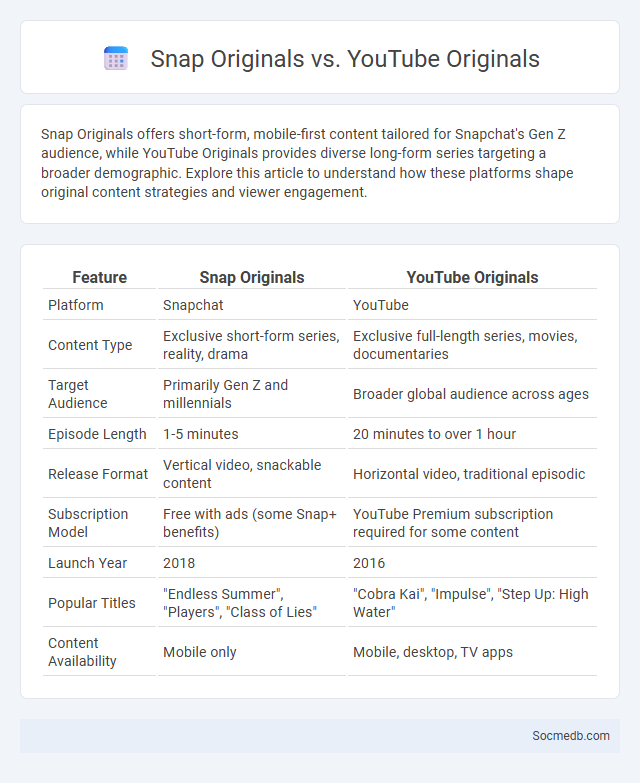 Snap Originals vs. YouTube Originals

Snap Originals offers short-form, mobile-first content tailored for Snapchat's Gen Z audience, while YouTube Originals provides diverse long-form series targeting a broader demographic. Explore this article to understand how these platforms shape original content strategies and viewer engagement.

| Feature | Snap Originals | YouTube Originals |
|---|---|---|
| Platform | Snapchat | YouTube |
| Content Type | Exclusive short-form series, reality, drama | Exclusive full-length series, movies, documentaries |
| Target Audience | Primarily Gen Z and millennials | Broader global audience across ages |
| Episode Length | 1-5 minutes | 20 minutes to over 1 hour |
| Release Format | Vertical video, snackable content | Horizontal video, traditional episodic |
| Subscription Model | Free with ads (some Snap+ benefits) | YouTube Premium subscription required for some content |
| Launch Year | 2018 | 2016 |
| Popular Titles | "Endless Summer", "Players", "Class of Lies" | "Cobra Kai", "Impulse", "Step Up: High Water" |
| Content Availability | Mobile only | Mobile, desktop, TV apps |

Socmedb.com