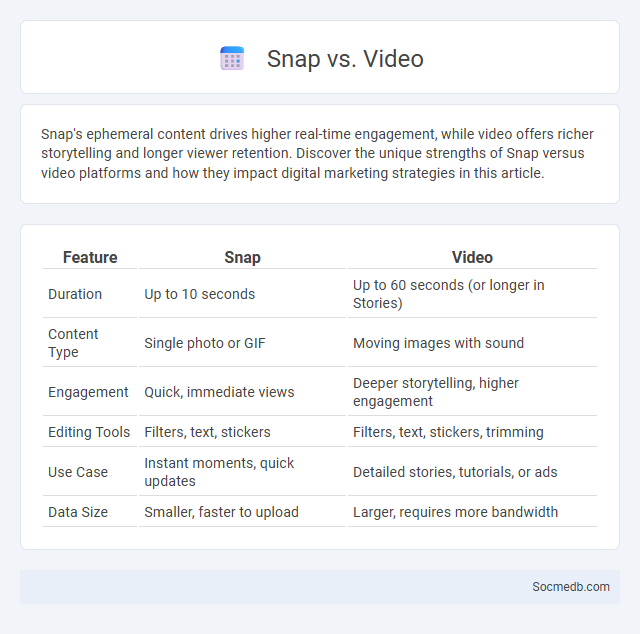 Snap vs. Video

Snap's ephemeral content drives higher real-time engagement, while video offers richer storytelling and longer viewer retention. Discover the unique strengths of Snap versus video platforms and how they impact digital marketing strategies in this article.

| Feature | Snap | Video |
|---|---|---|
| Duration | Up to 10 seconds | Up to 60 seconds (or longer in Stories) |
| Content Type | Single photo or GIF | Moving images with sound |
| Engagement | Quick, immediate views | Deeper storytelling, higher engagement |
| Editing Tools | Filters, text, stickers | Filters, text, stickers, trimming |
| Use Case | Instant moments, quick updates | Detailed stories, tutorials, or ads |
| Data Size | Smaller, faster to upload | Larger, requires more bandwidth |

Socmedb.com