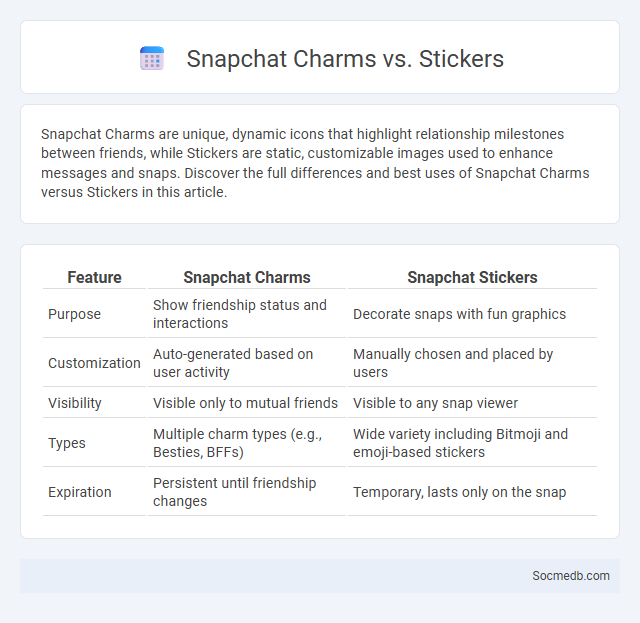 Snapchat Charms vs. Stickers

Snapchat Charms are unique, dynamic icons that highlight relationship milestones between friends, while Stickers are static, customizable images used to enhance messages and snaps. Discover the full differences and best uses of Snapchat Charms versus Stickers in this article.

| Feature | Snapchat Charms | Snapchat Stickers |
|---|---|---|
| Purpose | Show friendship status and interactions | Decorate snaps with fun graphics |
| Customization | Auto-generated based on user activity | Manually chosen and placed by users |
| Visibility | Visible only to mutual friends | Visible to any snap viewer |
| Types | Multiple charm types (e.g., Besties, BFFs) | Wide variety including Bitmoji and emoji-based stickers |
| Expiration | Persistent until friendship changes | Temporary, lasts only on the snap |

Socmedb.com