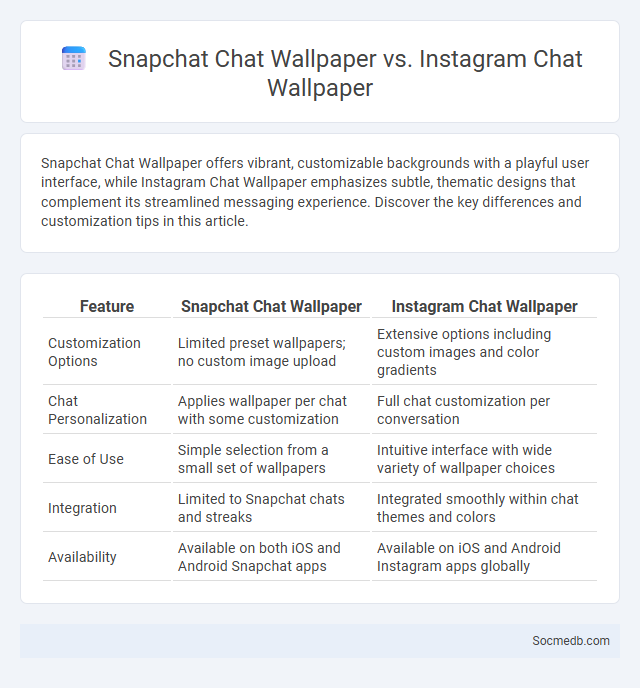 Snapchat Chat Wallpaper vs. Instagram Chat Wallpaper

Snapchat Chat Wallpaper offers vibrant, customizable backgrounds with a playful user interface, while Instagram Chat Wallpaper emphasizes subtle, thematic designs that complement its streamlined messaging experience. Discover the key differences and customization tips in this article.

| Feature | Snapchat Chat Wallpaper | Instagram Chat Wallpaper |
|---|---|---|
| Customization Options | Limited preset wallpapers; no custom image upload | Extensive options including custom images and color gradients |
| Chat Personalization | Applies wallpaper per chat with some customization | Full chat customization per conversation |
| Ease of Use | Simple selection from a small set of wallpapers | Intuitive interface with wide variety of wallpaper choices |
| Integration | Limited to Snapchat chats and streaks | Integrated smoothly within chat themes and colors |
| Availability | Available on both iOS and Android Snapchat apps | Available on iOS and Android Instagram apps globally |

Socmedb.com