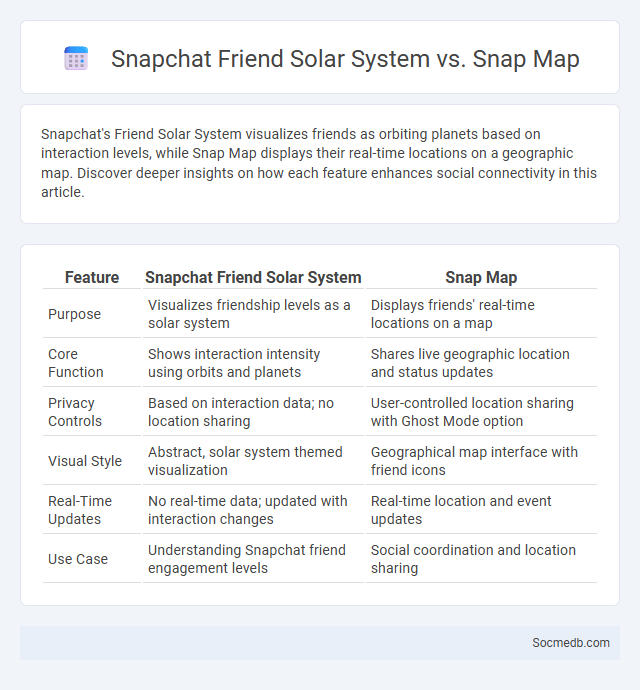 Snapchat Friend Solar System vs. Snap Map

Snapchat's Friend Solar System visualizes friends as orbiting planets based on interaction levels, while Snap Map displays their real-time locations on a geographic map. Discover deeper insights on how each feature enhances social connectivity in this article.

| Feature | Snapchat Friend Solar System | Snap Map |
|---|---|---|
| Purpose | Visualizes friendship levels as a solar system | Displays friends' real-time locations on a map |
| Core Function | Shows interaction intensity using orbits and planets | Shares live geographic location and status updates |
| Privacy Controls | Based on interaction data; no location sharing | User-controlled location sharing with Ghost Mode option |
| Visual Style | Abstract, solar system themed visualization | Geographical map interface with friend icons |
| Real-Time Updates | No real-time data; updated with interaction changes | Real-time location and event updates |
| Use Case | Understanding Snapchat friend engagement levels | Social coordination and location sharing |

Socmedb.com