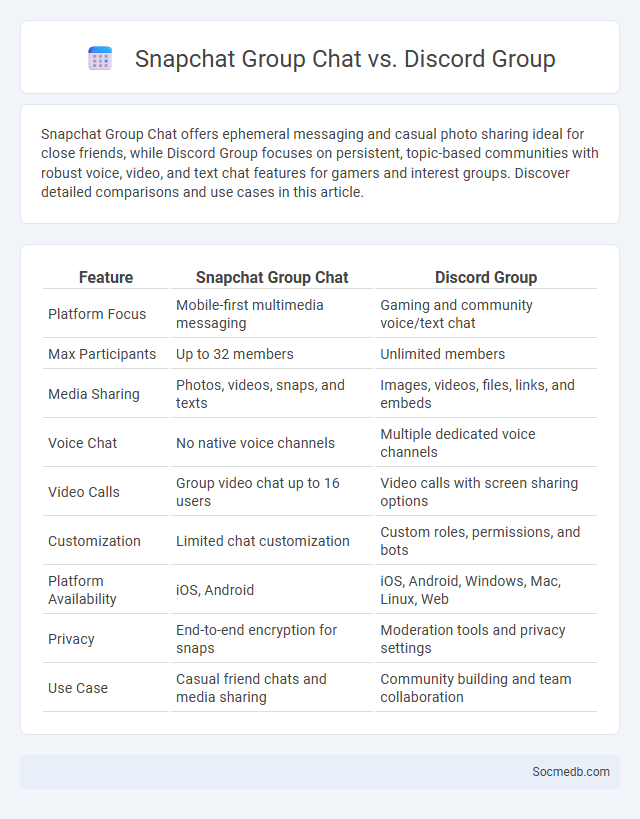 Snapchat Group Chat vs. Discord Group

Snapchat Group Chat offers ephemeral messaging and casual photo sharing ideal for close friends, while Discord Group focuses on persistent, topic-based communities with robust voice, video, and text chat features for gamers and interest groups. Discover detailed comparisons and use cases in this article.

| Feature | Snapchat Group Chat | Discord Group |
|---|---|---|
| Platform Focus | Mobile-first multimedia messaging | Gaming and community voice/text chat |
| Max Participants | Up to 32 members | Unlimited members |
| Media Sharing | Photos, videos, snaps, and texts | Images, videos, files, links, and embeds |
| Voice Chat | No native voice channels | Multiple dedicated voice channels |
| Video Calls | Group video chat up to 16 users | Video calls with screen sharing options |
| Customization | Limited chat customization | Custom roles, permissions, and bots |
| Platform Availability | iOS, Android | iOS, Android, Windows, Mac, Linux, Web |
| Privacy | End-to-end encryption for snaps | Moderation tools and privacy settings |
| Use Case | Casual friend chats and media sharing | Community building and team collaboration |

Socmedb.com