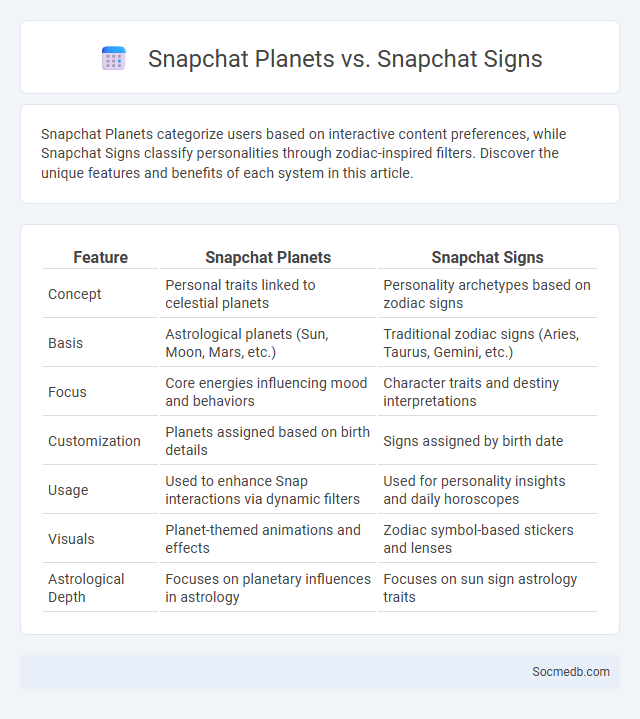 Snapchat Planets vs. Snapchat Signs

Snapchat Planets categorize users based on interactive content preferences, while Snapchat Signs classify personalities through zodiac-inspired filters. Discover the unique features and benefits of each system in this article.

| Feature | Snapchat Planets | Snapchat Signs |
|---|---|---|
| Concept | Personal traits linked to celestial planets | Personality archetypes based on zodiac signs |
| Basis | Astrological planets (Sun, Moon, Mars, etc.) | Traditional zodiac signs (Aries, Taurus, Gemini, etc.) |
| Focus | Core energies influencing mood and behaviors | Character traits and destiny interpretations |
| Customization | Planets assigned based on birth details | Signs assigned by birth date |
| Usage | Used to enhance Snap interactions via dynamic filters | Used for personality insights and daily horoscopes |
| Visuals | Planet-themed animations and effects | Zodiac symbol-based stickers and lenses |
| Astrological Depth | Focuses on planetary influences in astrology | Focuses on sun sign astrology traits |

Socmedb.com