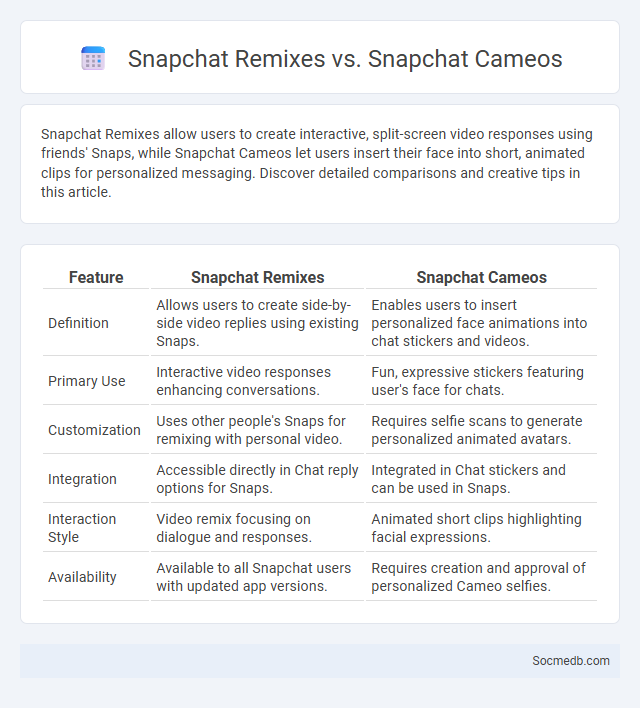 Snapchat Remixes vs. Snapchat Cameos

Snapchat Remixes allow users to create interactive, split-screen video responses using friends' Snaps, while Snapchat Cameos let users insert their face into short, animated clips for personalized messaging. Discover detailed comparisons and creative tips in this article.

| Feature | Snapchat Remixes | Snapchat Cameos |
|---|---|---|
| Definition | Allows users to create side-by-side video replies using existing Snaps. | Enables users to insert personalized face animations into chat stickers and videos. |
| Primary Use | Interactive video responses enhancing conversations. | Fun, expressive stickers featuring user's face for chats. |
| Customization | Uses other people's Snaps for remixing with personal video. | Requires selfie scans to generate personalized animated avatars. |
| Integration | Accessible directly in Chat reply options for Snaps. | Integrated in Chat stickers and can be used in Snaps. |
| Interaction Style | Video remix focusing on dialogue and responses. | Animated short clips highlighting facial expressions. |
| Availability | Available to all Snapchat users with updated app versions. | Requires creation and approval of personalized Cameo selfies. |

Socmedb.com