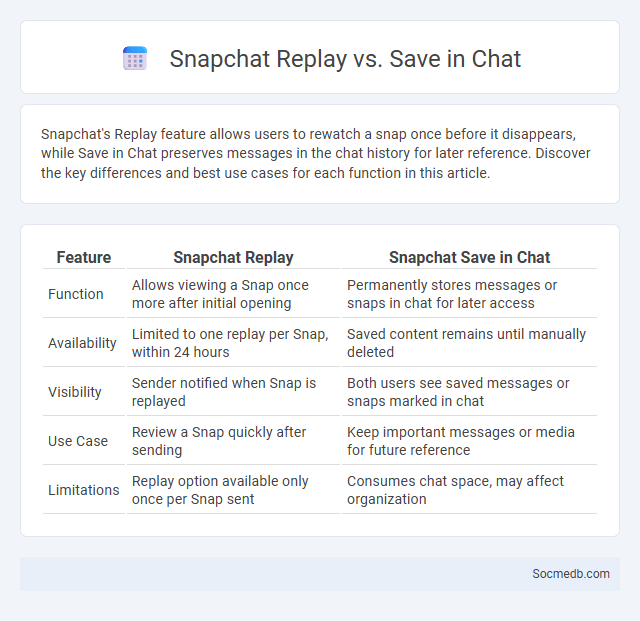 Snapchat Replay vs. Save in Chat

Snapchat's Replay feature allows users to rewatch a snap once before it disappears, while Save in Chat preserves messages in the chat history for later reference. Discover the key differences and best use cases for each function in this article.

| Feature | Snapchat Replay | Snapchat Save in Chat |
|---|---|---|
| Function | Allows viewing a Snap once more after initial opening | Permanently stores messages or snaps in chat for later access |
| Availability | Limited to one replay per Snap, within 24 hours | Saved content remains until manually deleted |
| Visibility | Sender notified when Snap is replayed | Both users see saved messages or snaps marked in chat |
| Use Case | Review a Snap quickly after sending | Keep important messages or media for future reference |
| Limitations | Replay option available only once per Snap sent | Consumes chat space, may affect organization |

Socmedb.com