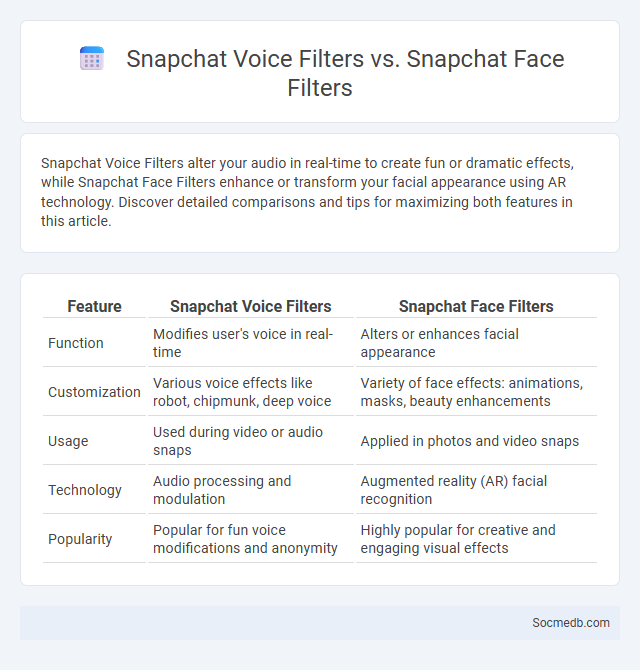 Snapchat Voice Filters vs. Snapchat Face Filters

Snapchat Voice Filters alter your audio in real-time to create fun or dramatic effects, while Snapchat Face Filters enhance or transform your facial appearance using AR technology. Discover detailed comparisons and tips for maximizing both features in this article.

| Feature | Snapchat Voice Filters | Snapchat Face Filters |
|---|---|---|
| Function | Modifies user's voice in real-time | Alters or enhances facial appearance |
| Customization | Various voice effects like robot, chipmunk, deep voice | Variety of face effects: animations, masks, beauty enhancements |
| Usage | Used during video or audio snaps | Applied in photos and video snaps |
| Technology | Audio processing and modulation | Augmented reality (AR) facial recognition |
| Popularity | Popular for fun voice modifications and anonymity | Highly popular for creative and engaging visual effects |

Socmedb.com