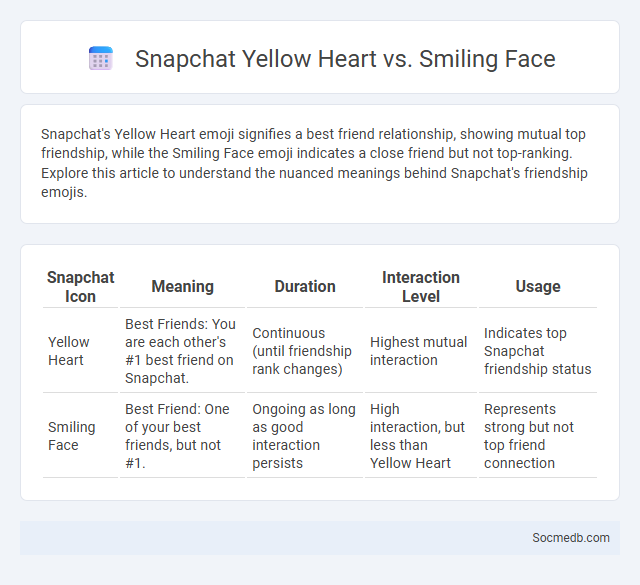 Snapchat Yellow Heart vs. Smiling Face

Snapchat's Yellow Heart emoji signifies a best friend relationship, showing mutual top friendship, while the Smiling Face emoji indicates a close friend but not top-ranking. Explore this article to understand the nuanced meanings behind Snapchat's friendship emojis.

| Snapchat Icon | Meaning | Duration | Interaction Level | Usage |
|---|---|---|---|---|
| Yellow Heart | Best Friends: You are each other's #1 best friend on Snapchat. | Continuous (until friendship rank changes) | Highest mutual interaction | Indicates top Snapchat friendship status |
| Smiling Face | Best Friend: One of your best friends, but not #1. | Ongoing as long as good interaction persists | High interaction, but less than Yellow Heart | Represents strong but not top friend connection |

Socmedb.com