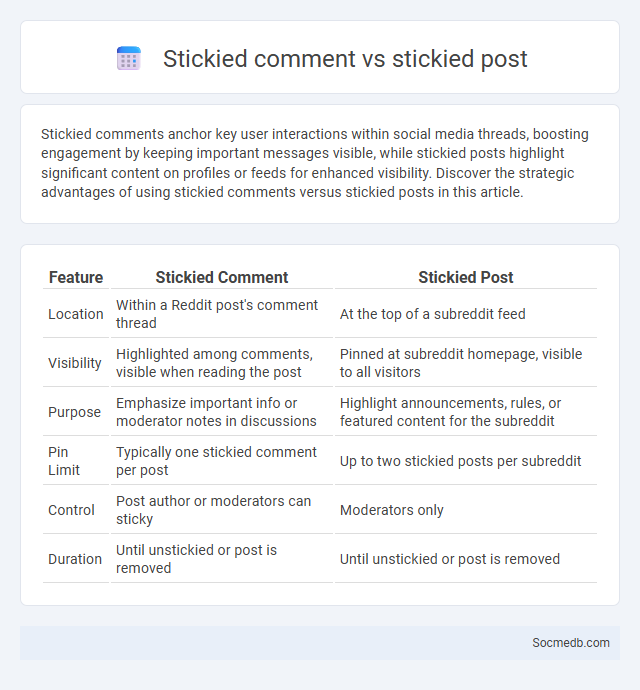 Stickied comment vs stickied post

Stickied comments anchor key user interactions within social media threads, boosting engagement by keeping important messages visible, while stickied posts highlight significant content on profiles or feeds for enhanced visibility. Discover the strategic advantages of using stickied comments versus stickied posts in this article.

| Feature | Stickied Comment | Stickied Post |
|---|---|---|
| Location | Within a Reddit post's comment thread | At the top of a subreddit feed |
| Visibility | Highlighted among comments, visible when reading the post | Pinned at subreddit homepage, visible to all visitors |
| Purpose | Emphasize important info or moderator notes in discussions | Highlight announcements, rules, or featured content for the subreddit |
| Pin Limit | Typically one stickied comment per post | Up to two stickied posts per subreddit |
| Control | Post author or moderators can sticky | Moderators only |
| Duration | Until unstickied or post is removed | Until unstickied or post is removed |

Socmedb.com